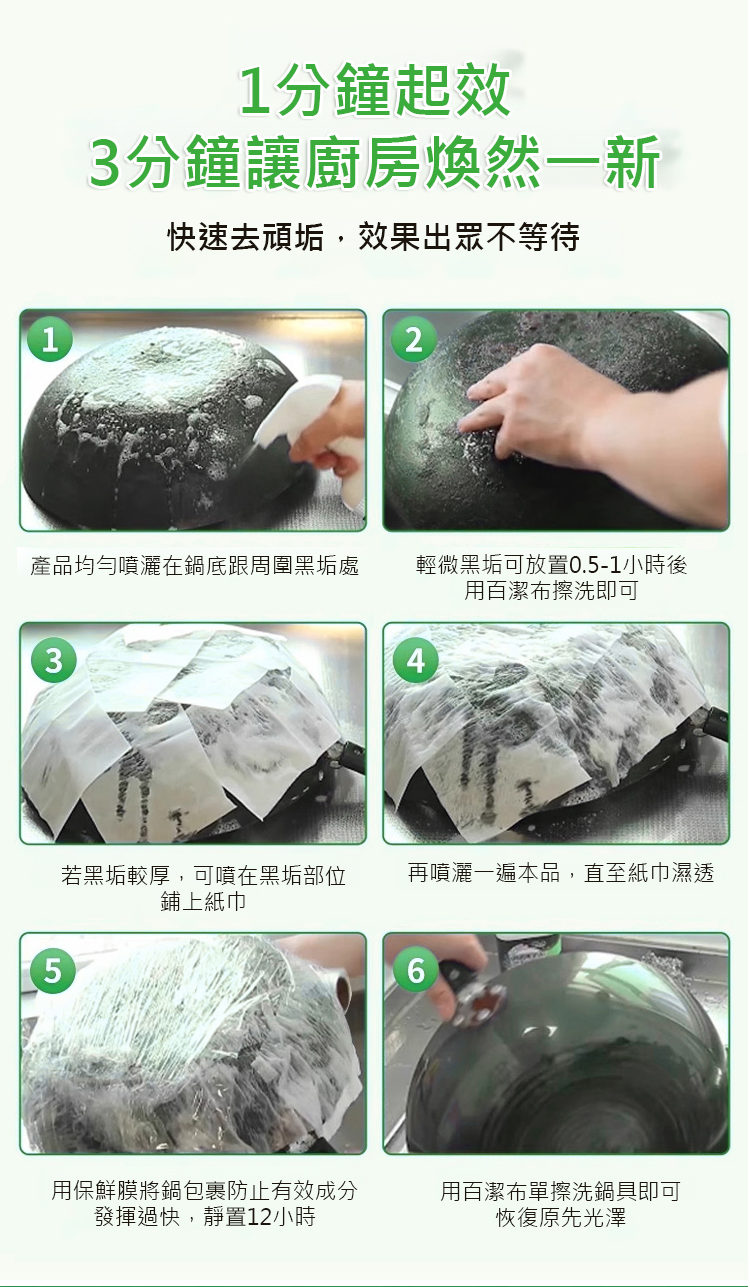 1分鐘起效
3分鐘讓廚房煥然一新

快速去頑垢，效果出眾不等待

1

產品均勻噴灑在鍋底跟周圍黑垢處

2

輕微黑垢可放置0.5-1小時後用百潔布擦洗即可

3

若黑垢較厚，可噴在黑垢部位鋪上紙巾

4

再噴灑一遍本品，直至紙巾濕透

5

用保鮮膜將鍋包裹防止有效成分發揮過快，靜置12小時

6

用百潔布單擦洗鍋具即可恢復原先光澤