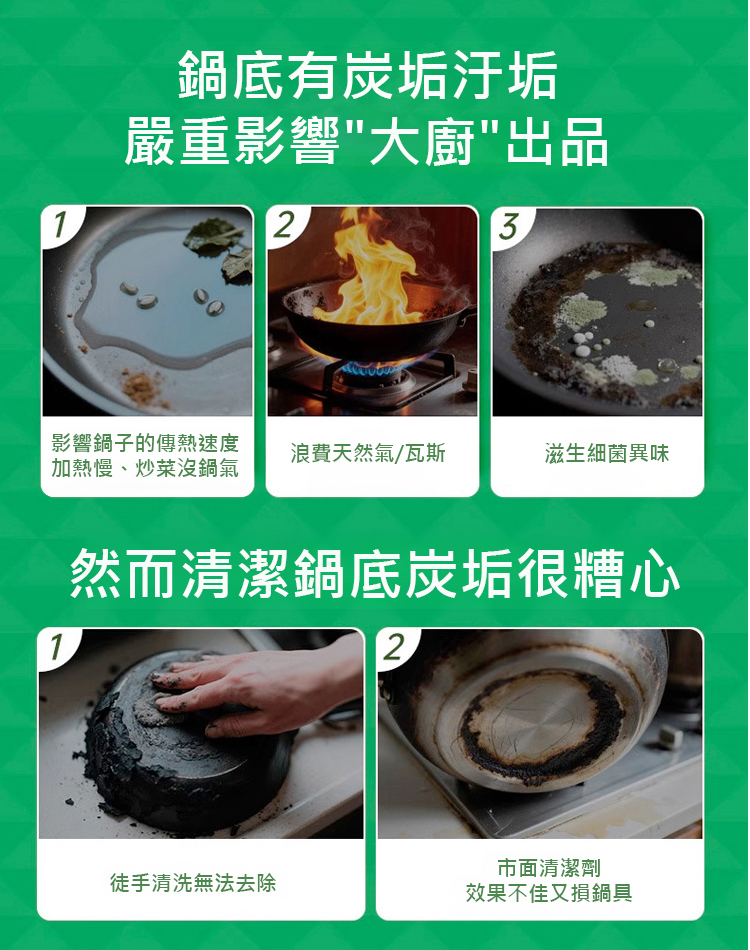 鍋底有炭垢汙垢
嚴重影響"大廚"出品

1

影響鍋子的傳熱速度
加熱慢、炒菜沒鍋氣

2

浪費天然氣/瓦斯

3

滋生細菌異味

然而清潔鍋底炭垢很糟心

1

徒手清洗無法去除

2

市面清潔劑
效果不佳又損鍋具