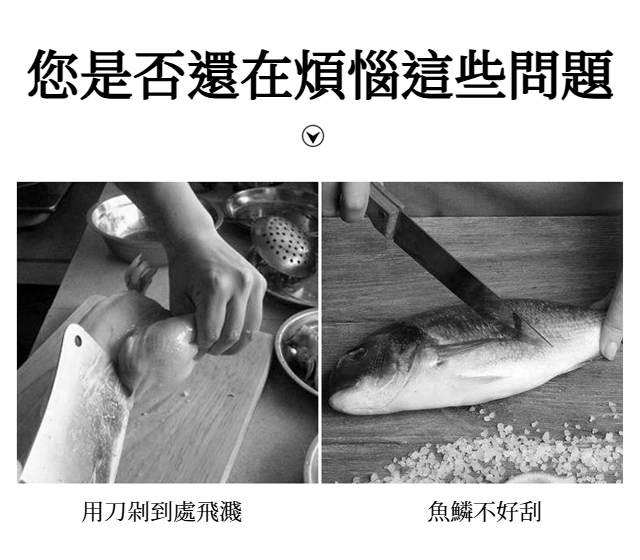 您是否還在煩惱這些問題

用刀剁到處飛濺

魚鱗不好刮