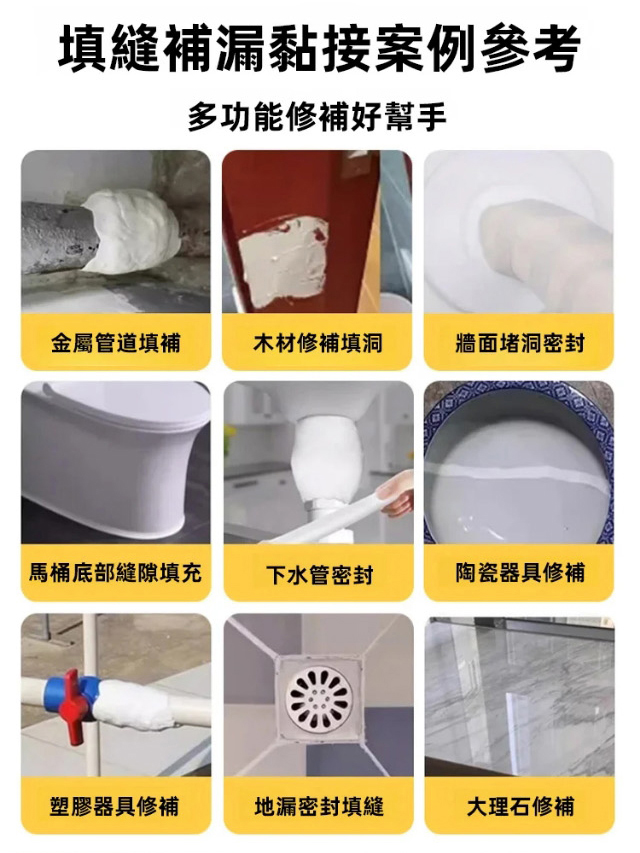 填縫補漏黏接案例參考

多功能修補好幫手

金屬管道填補

木材修補填洞

牆面堵洞密封

馬桶底部縫隙填充

下水管密封

陶瓷器具修補

塑膠器具修補

地漏密封填縫

大理石修補