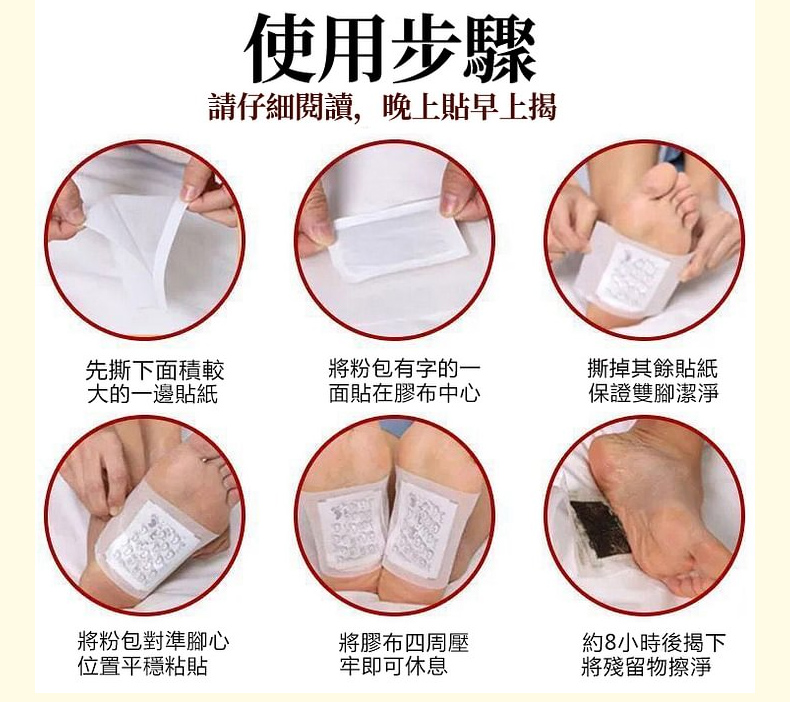 使用步驟

請仔細閱讀，晚上貼早上揭

先撕下面積較大的一邊貼紙

將粉包有字的一面貼在膠布中心

撕掉其餘貼紙保證雙腳潔淨

將粉包對準腳心位置平穩粘貼

將膠布四周壓牢即可休息

約8小時後揭下將殘留物擦淨