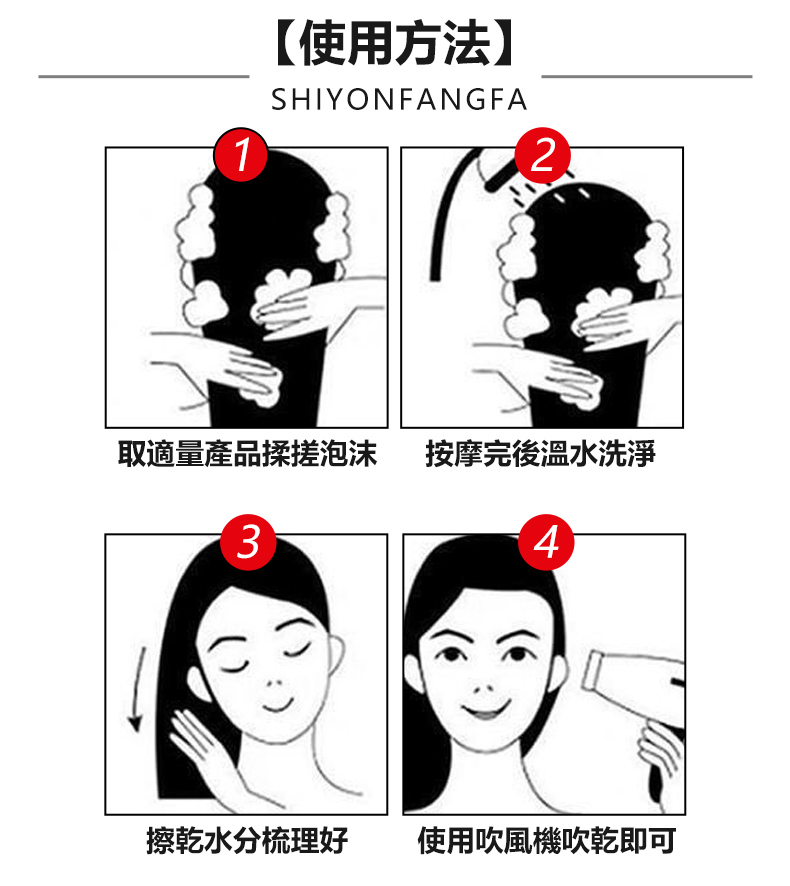 【使用方法】
SHIYONFANGFA

1
取適量產品揉搓泡沫

2
按摩完後溫水洗淨

3
擦乾水分梳理好

4
使用吹風機吹乾即可