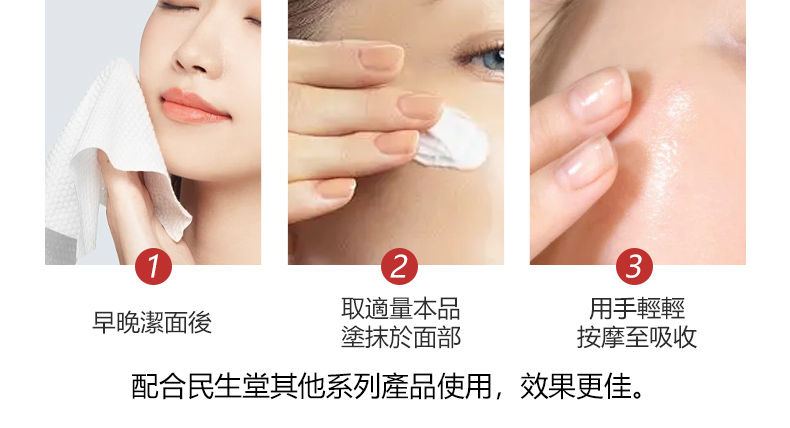 1

早晚潔面後

2

取適量本品
塗抹於面部

3

用手輕輕
按摩至吸收

配合民生堂其他系列產品使用，效果更佳。