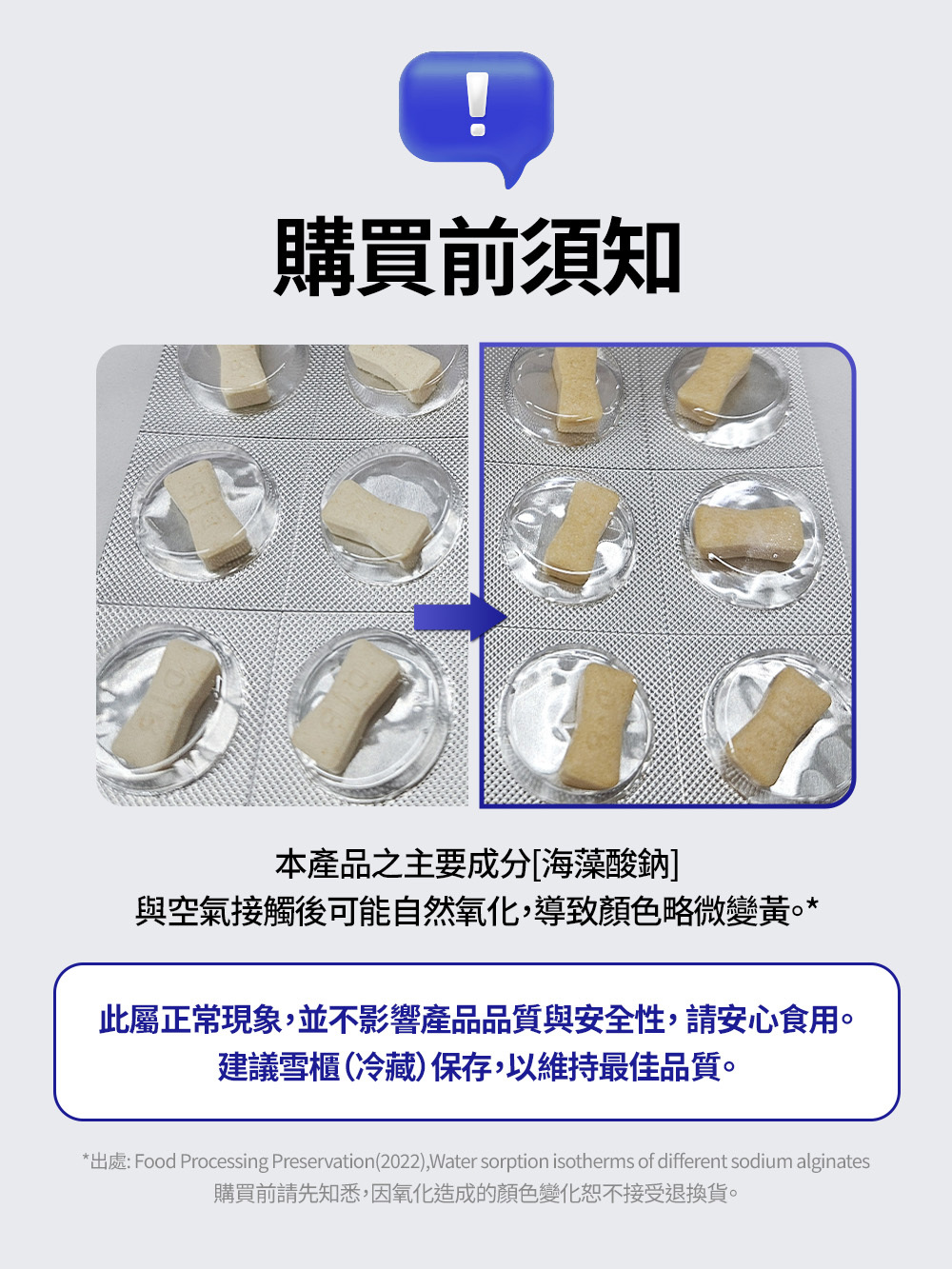 !

購買前須知

本產品之主要成分[海藻酸鈉]
與空氣接觸後可能自然氧化，導致顏色略微變黃。*

此屬正常現象，並不影響產品品質與安全性，請安心食用。
建議雪櫃（冷藏）保存，以維持最佳品質。

*出處: Food Processing Preservation(2022),Water sorption isotherms of different sodium alginates
購買前請先知悉，因氧化造成的顏色變化恕不接受退換貨。