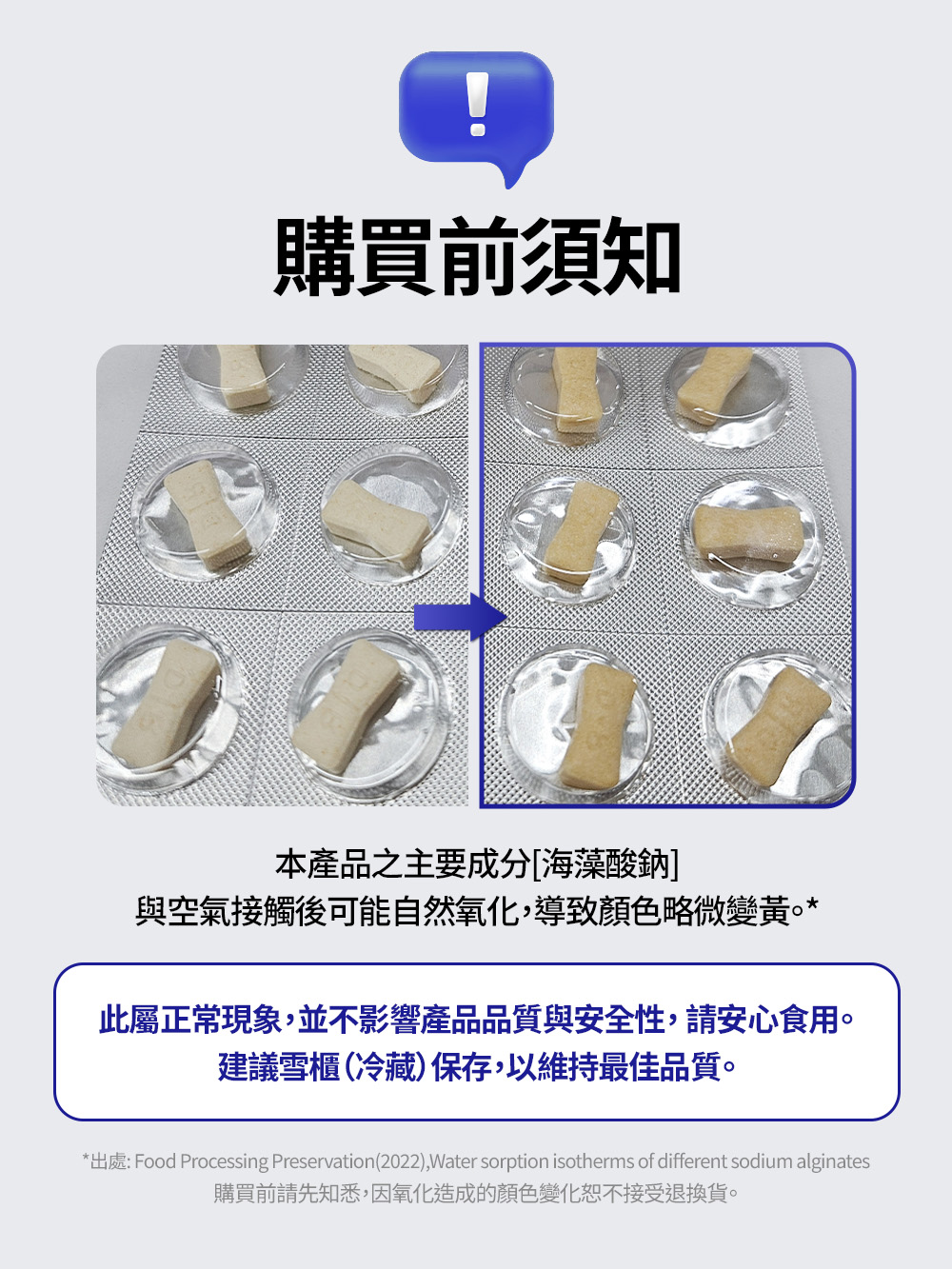 !

購買前須知

本產品之主要成分[海藻酸鈉]
與空氣接觸後可能自然氧化,導致顏色略微變黃。*

此屬正常現象,並不影響產品品質與安全性,請安心食用。
建議雪櫃(冷藏)保存,以維持最佳品質。

*出處: Food Processing Preservation(2022),Water sorption isotherms of different sodium alginates
購買前請先知悉,因氧化造成的顏色變化恕不接受退換貨。