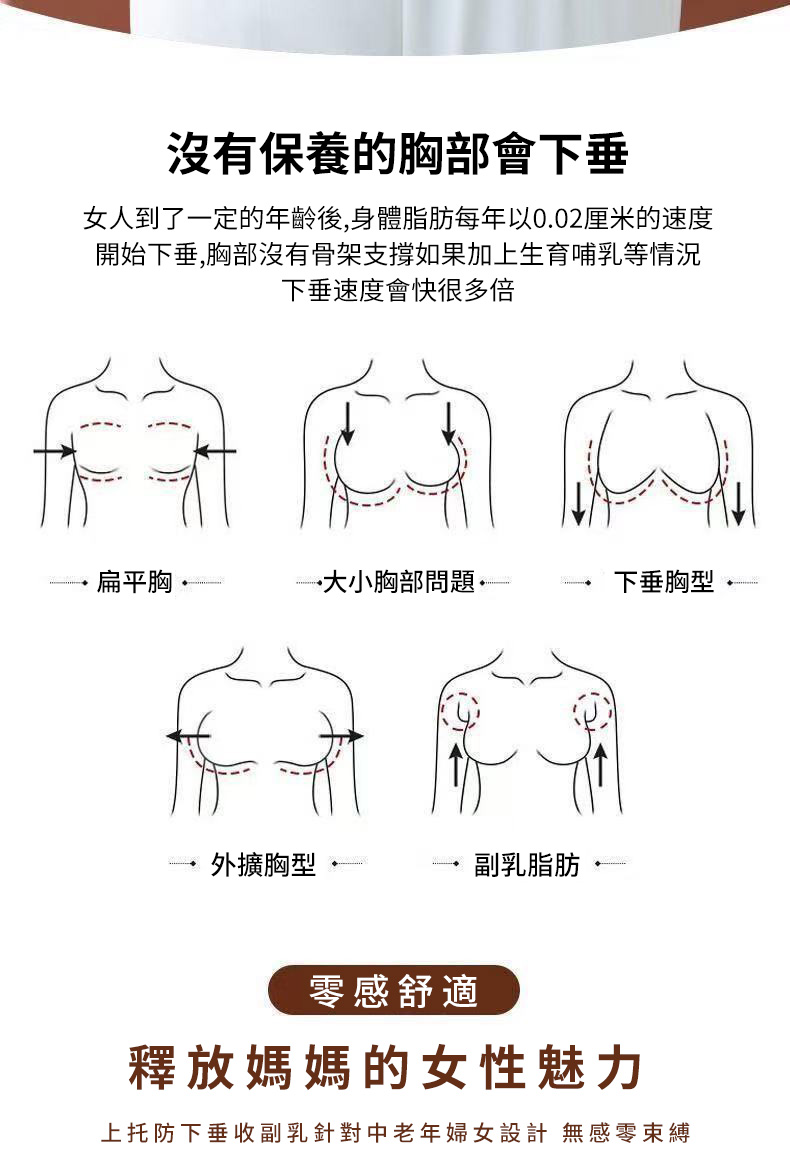 沒有保養的胸部會下垂

女人到了一定的年齡後,身體脂肪每年以0.02厘米的速度開始下垂,胸部沒有骨架支撐如果加上生育哺乳等情況下垂速度會快很多倍

扁平胸

大小胸部問題

下垂胸型

外擴胸型

副乳脂肪

零感舒適

釋放媽媽的女性魅力

上托防下垂收副乳針對中老年婦女設計 無感零束縛