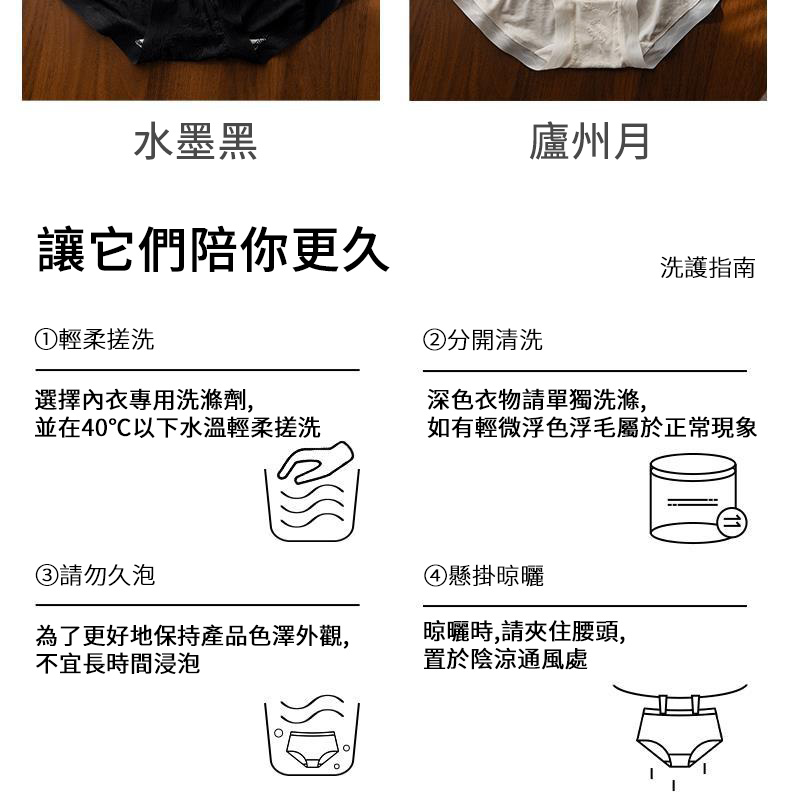 水墨黑

廬州月

讓它們陪你更久

洗護指南

①輕柔搓洗

選擇內衣專用洗滌劑,
並在40°C以下水溫輕柔搓洗

②分開清洗

深色衣物請單獨洗滌,
如有輕微浮色浮毛屬於正常現象

③請勿久泡

為了更好地保持產品色澤外觀,
不宜長時間浸泡

④懸掛晾曬

晾曬時,請夾住腰頭,
置於陰涼通風處