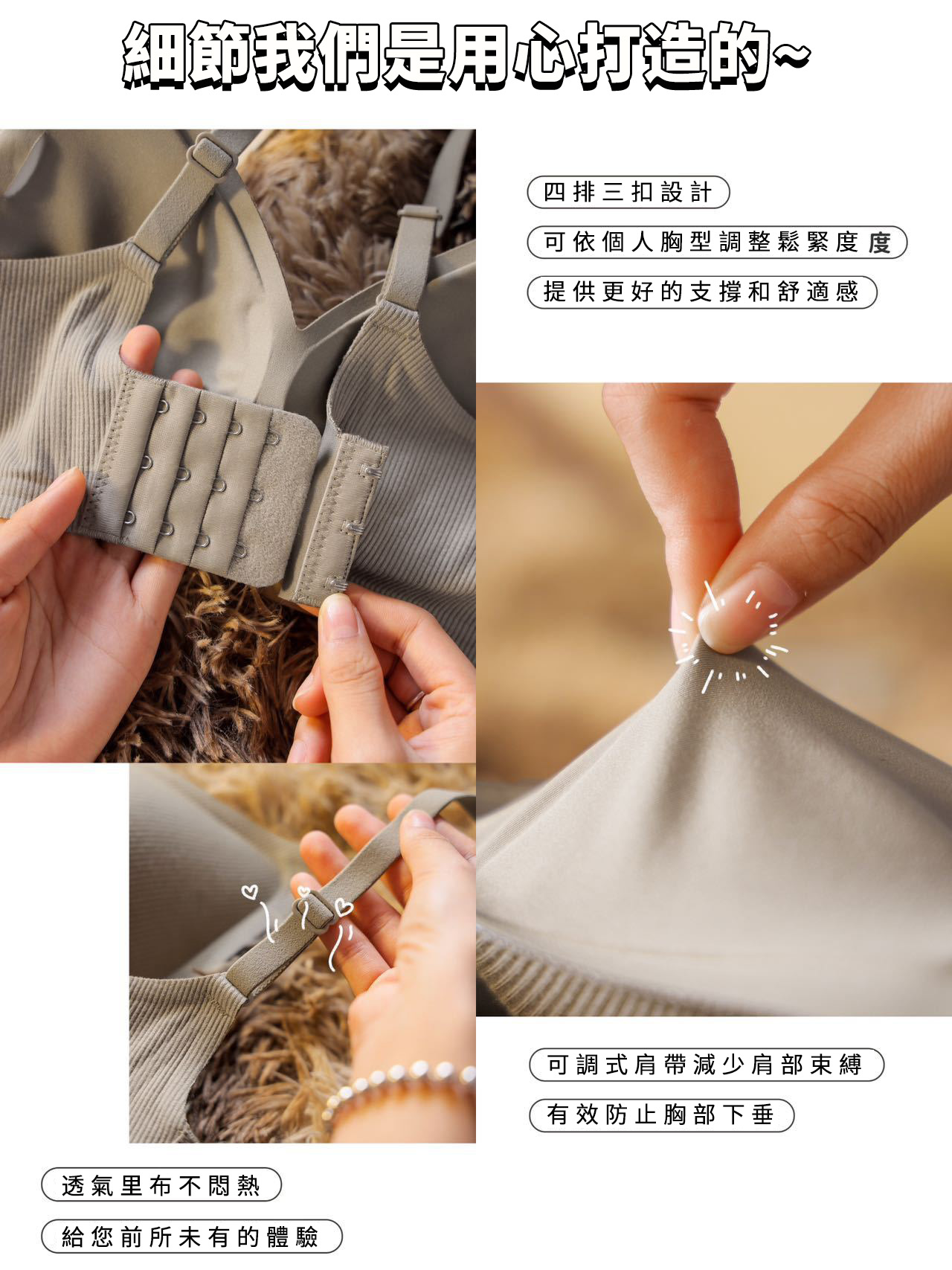 細節我們是用心打造的~

四排三扣設計

可依個人胸型調整鬆緊度度

提供更好的支撐和舒適感

可調式肩帶減少肩部束縛

有效防止胸部下垂

透氣里布不悶熱

給您前所未有的體驗