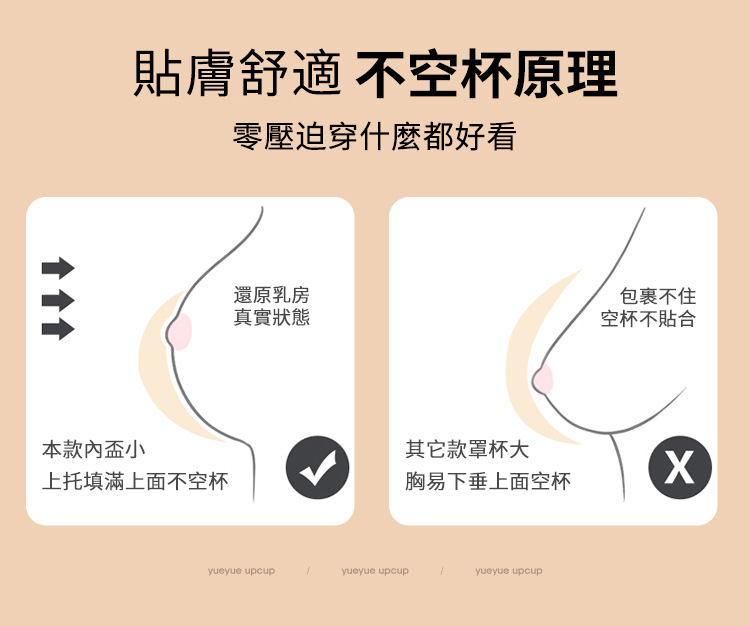 貼膚舒適 不空杯原理
零壓迫穿什麼都好看

還原乳房
真實狀態

本款內盃小
上托填滿上面不空杯

包裹不住
空杯不貼合

其它款罩杯大
胸易下垂上面空杯

X

yueyue upcup / yueyue upcup / yueyue upcup