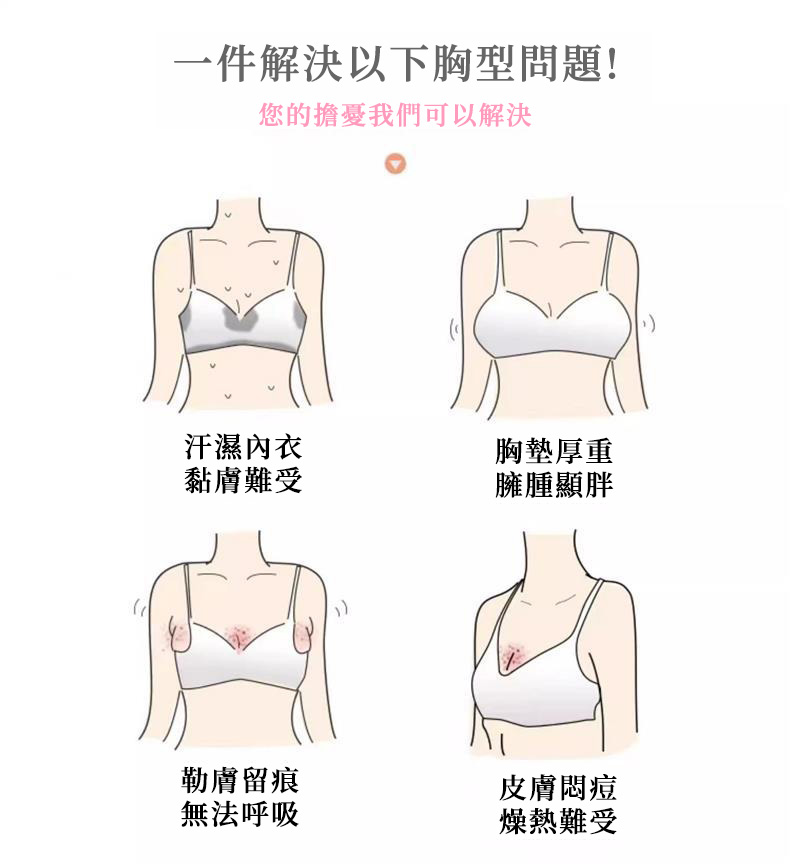 一件解決以下胸型問題!

您的擔憂我們可以解決

汗濕內衣
黏膚難受

胸墊厚重
臃腫顯胖

勒膚留痕
無法呼吸

皮膚悶痘
燥熱難受