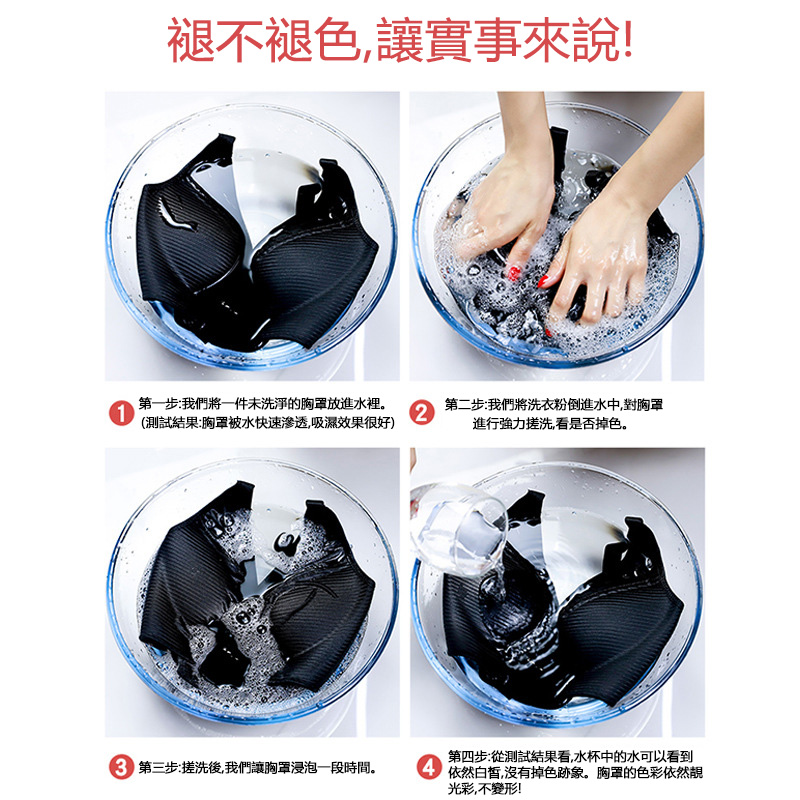 褪不褪色,讓實事來說!

1 第一步:我們將一件未洗淨的胸罩放進水裡。
(測試結果:胸罩被水快速滲透,吸濕效果很好)

2 第二步:我們將洗衣粉倒進水中,對胸罩進行強力搓洗,看是否掉色。

3 第三步:搓洗後,我們讓胸罩浸泡一段時間。

4 第四步:從測試結果看,水杯中的水可以看到依然白皙,沒有掉色跡象。胸罩的色彩依然靚光彩,不變形!