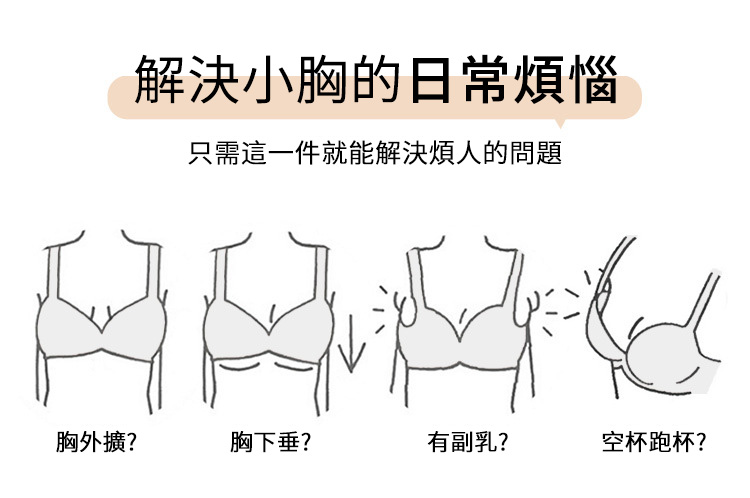 解決小胸的日常煩惱

只需這一件就能解決煩人的問題

胸外擴?

胸下垂?

有副乳?

空杯跑杯?