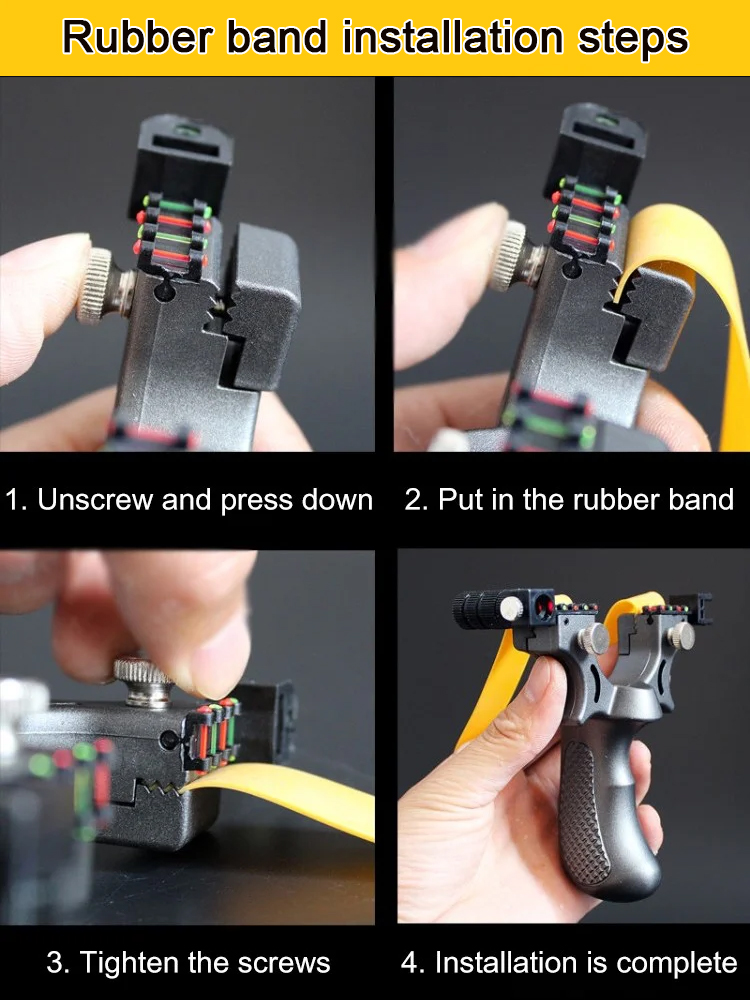 Rubber band installation steps

1. Unscrew and press down

2. Put in the rubber band

3. Tighten the screws

4. Installation is complete