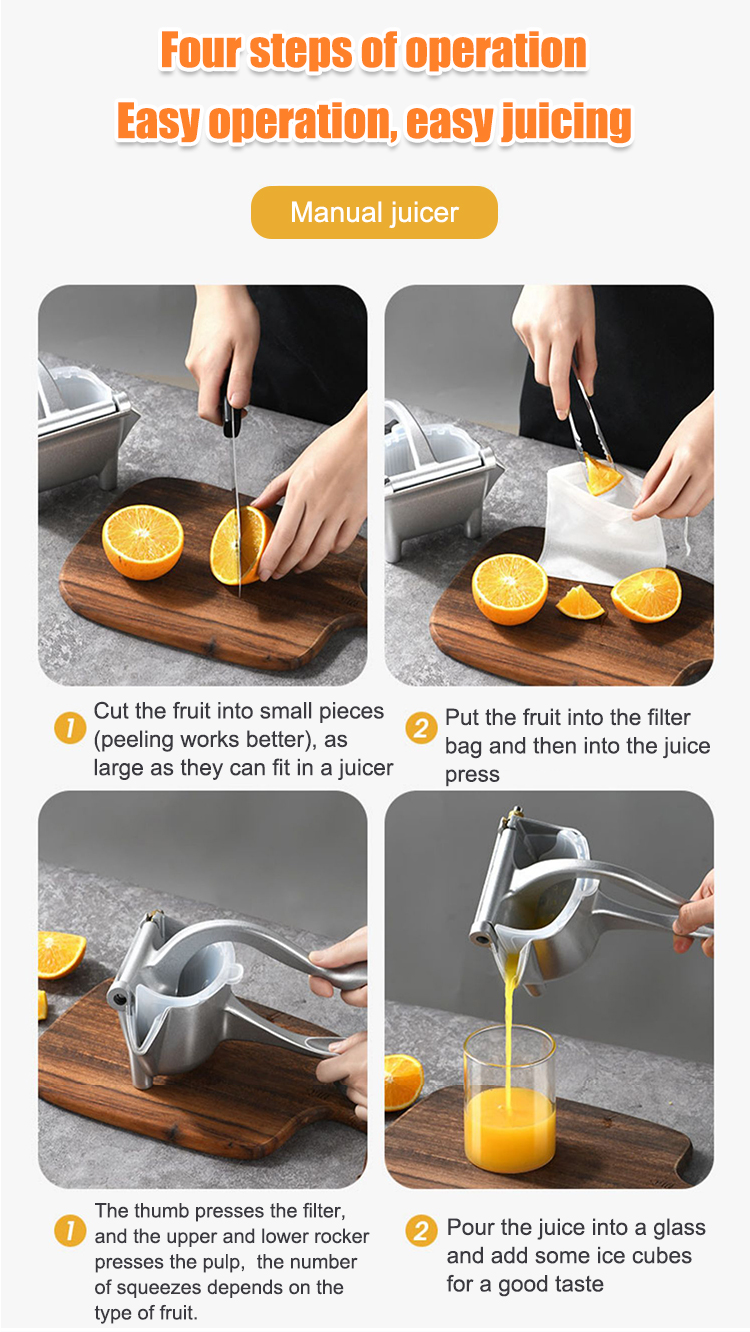 Four steps of operation
Easy operation, easy juicing

Manual juicer

1 Cut the fruit into small pieces (peeling works better), as large as they can fit in a juicer

2 Put the fruit into the filter bag and then into the juice press

1 The thumb presses the filter, and the upper and lower rocker presses the pulp, the number of squeezes depends on the type of fruit.

2 Pour the juice into a glass and add some ice cubes for a good taste