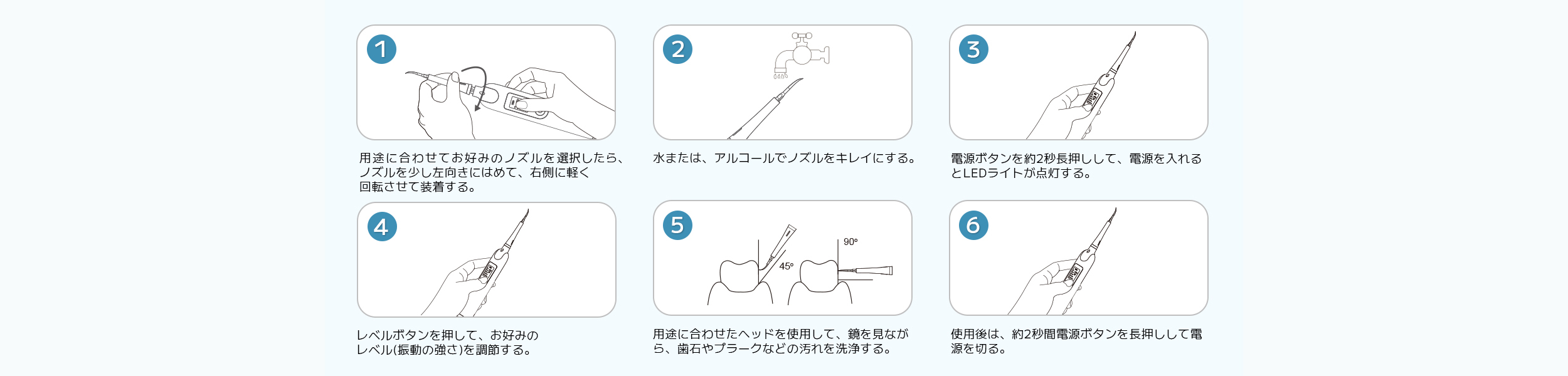 1

用途に合わせてお好みのノズルを選択したら、ノズルを少し左向きにはめて、右側に軽く回転させて装着する。

2

水または、アルコールでノズルをキレイにする。

3

電源ボタンを約2秒長押しして、電源を入れるとLEDライトが点灯する。

4

レベルボタンを押して、お好みのレベル(振動の強さ)を調節する。

5

45°

90°

用途に合わせたヘッドを使用して、鏡を見ながら、歯石やプラークなどの汚れを洗浄する。

6

使用後は、約2秒間電源ボタンを長押しして電源を切る。