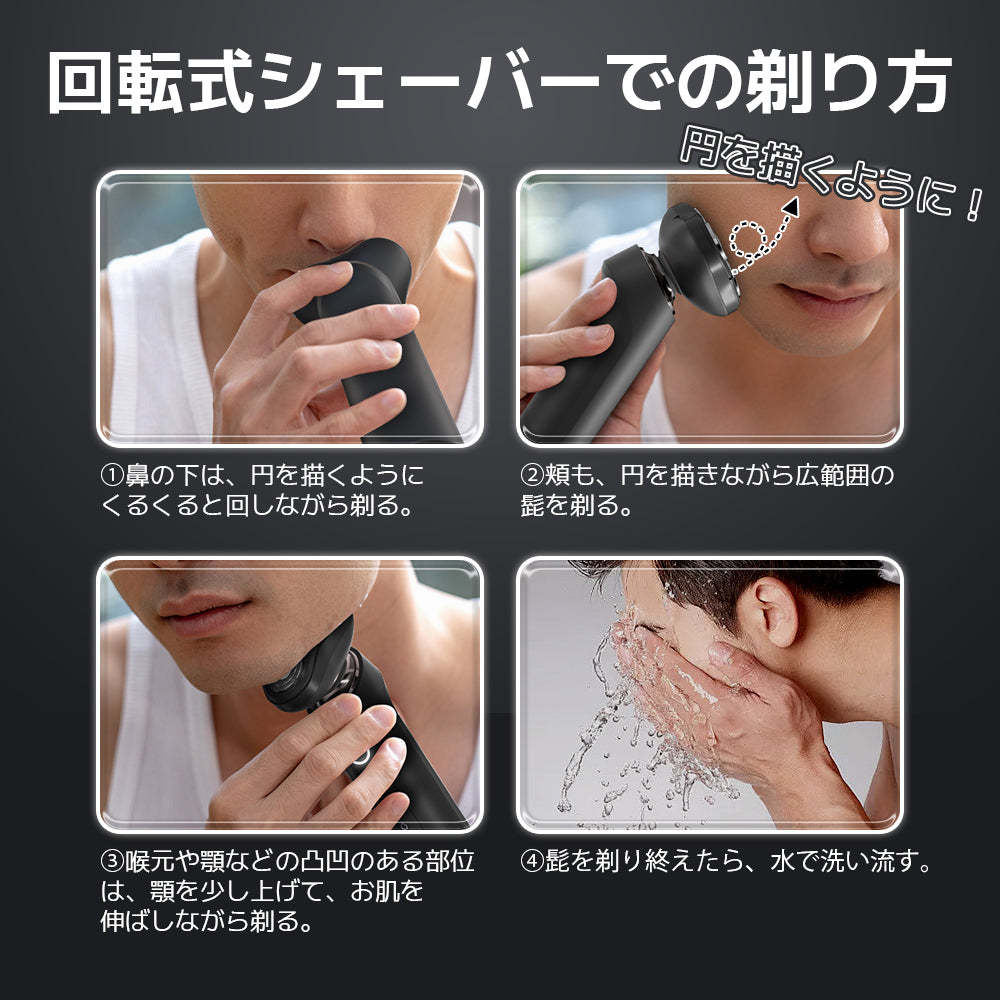 回転式シェーバーでの剃り方

円を描くように！

①鼻の下は、円を描くようにくるくると回しながら剃る。

②頬も、円を描きながら広範囲の髭を剃る。

③喉元や顎などの凸凹のある部位は、顎を少し上げて、お肌を伸ばしながら剃る。

④髭を剃り終えたら、水で洗い流す。