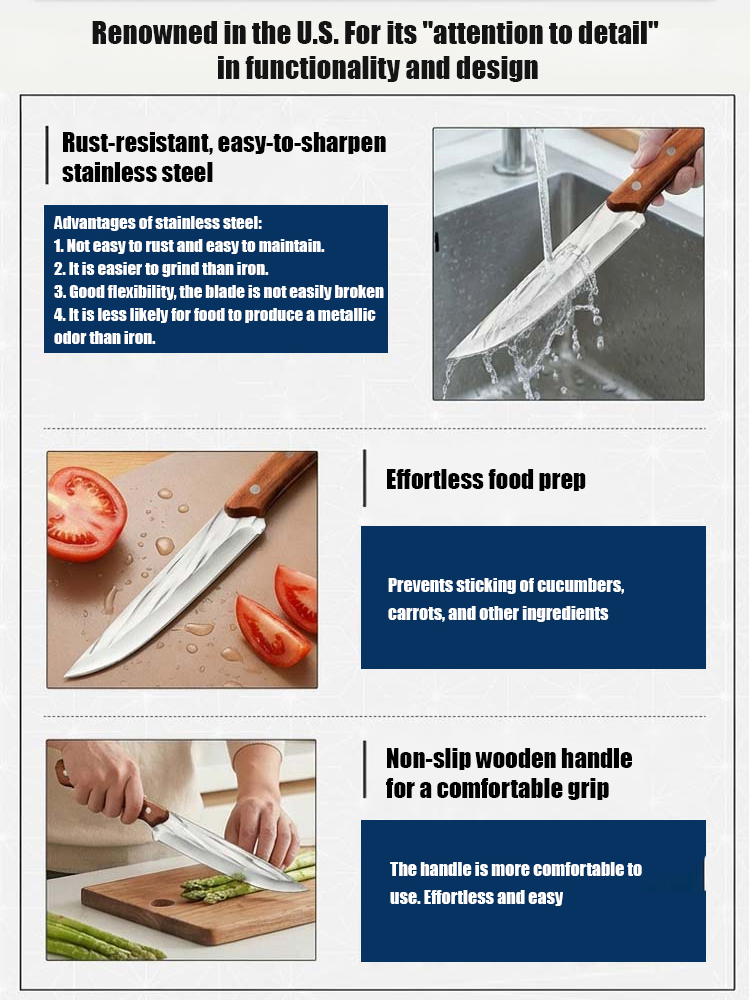 Renowned in the U.S. For its "attention to detail" in functionality and design

Rust-resistant, easy-to-sharpen stainless steel

Advantages of stainless steel:
1. Not easy to rust and easy to maintain.
2. It is easier to grind than iron.
3. Good flexibility, the blade is not easily broken
4. It is less likely for food to produce a metallic odor than iron.

Effortless food prep

Prevents sticking of cucumbers, carrots, and other ingredients

Non-slip wooden handle for a comfortable grip

The handle is more comfortable to use. Effortless and easy