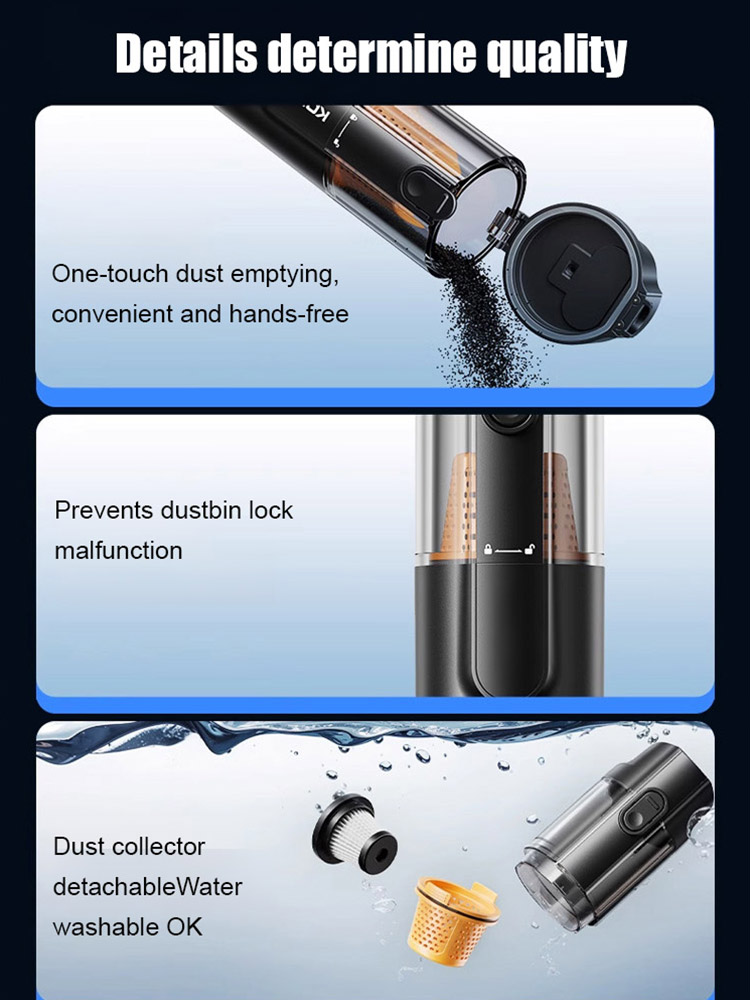 Details determine quality

One-touch dust emptying, convenient and hands-free

Prevents dustbin lock malfunction

Dust collector detachableWater washable OK