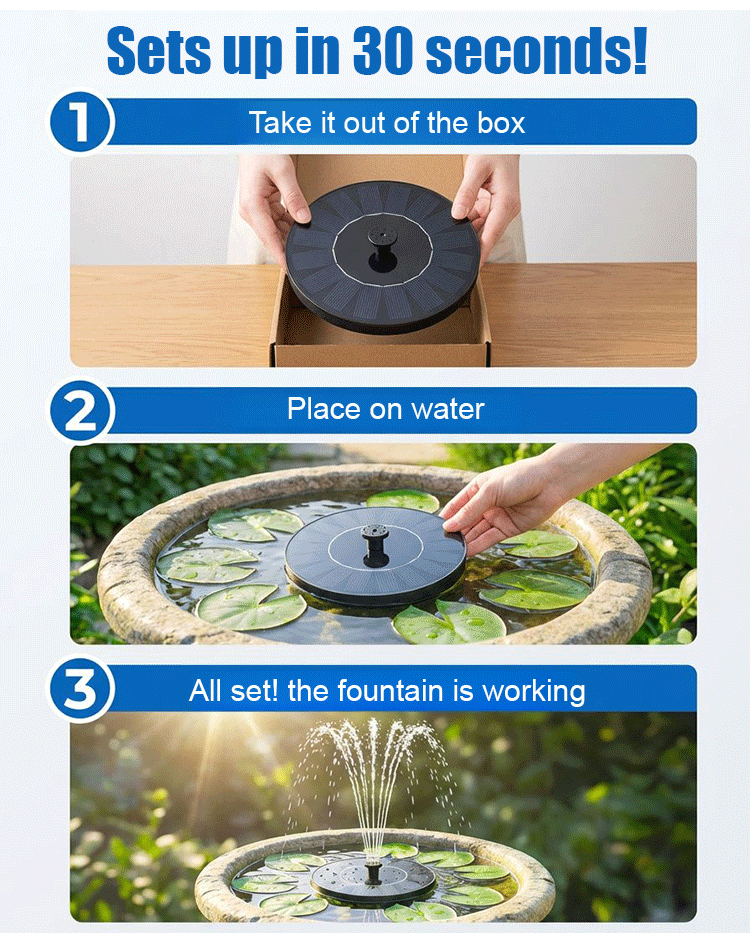 Sets up in 30 seconds!

1 Take it out of the box

2 Place on water

3 All set! the fountain is working