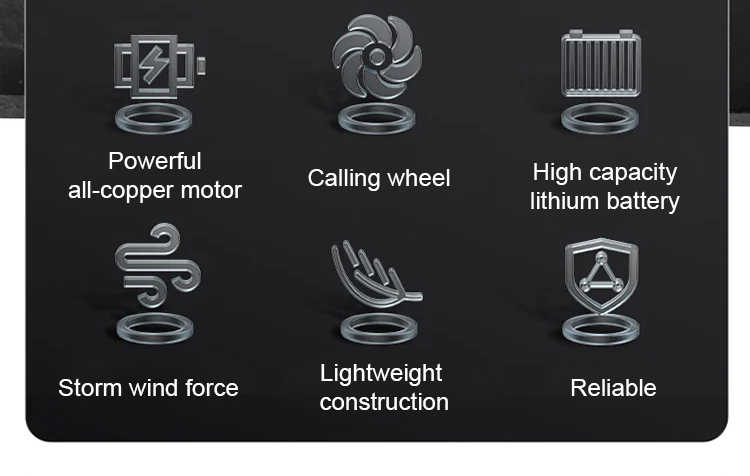 Powerful
all-copper motor

Calling wheel

High capacity
lithium battery

Storm wind force

Lightweight
construction

Reliable