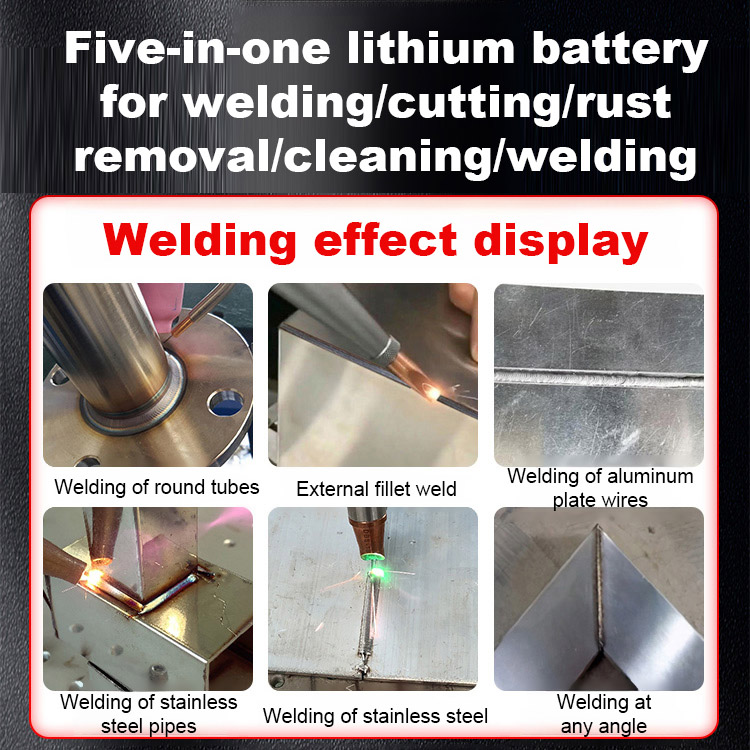 Five-in-one lithium battery for welding/cutting/rust removal/cleaning/welding

Welding effect display

Welding of round tubes

External fillet weld

Welding of aluminum plate wires

Welding of stainless steel pipes

Welding of stainless steel

Welding at any angle