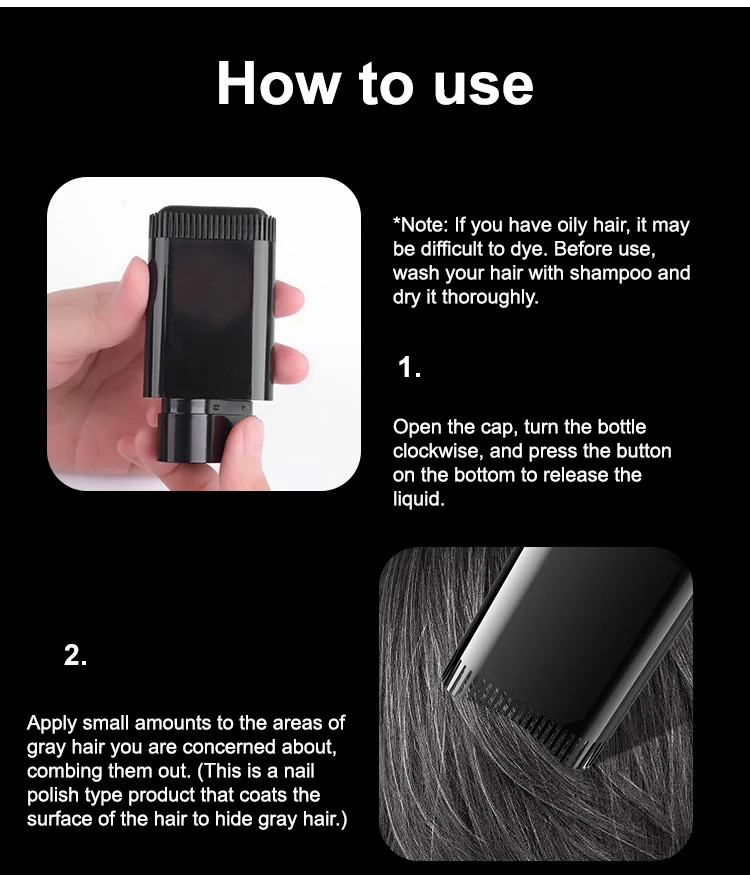 How to use

*Note: If you have oily hair, it may be difficult to dye. Before use, wash your hair with shampoo and dry it thoroughly.

1.

Open the cap, turn the bottle clockwise, and press the button on the bottom to release the liquid.

2.

Apply small amounts to the areas of gray hair you are concerned about, combing them out. (This is a nail polish type product that coats the surface of the hair to hide gray hair.)