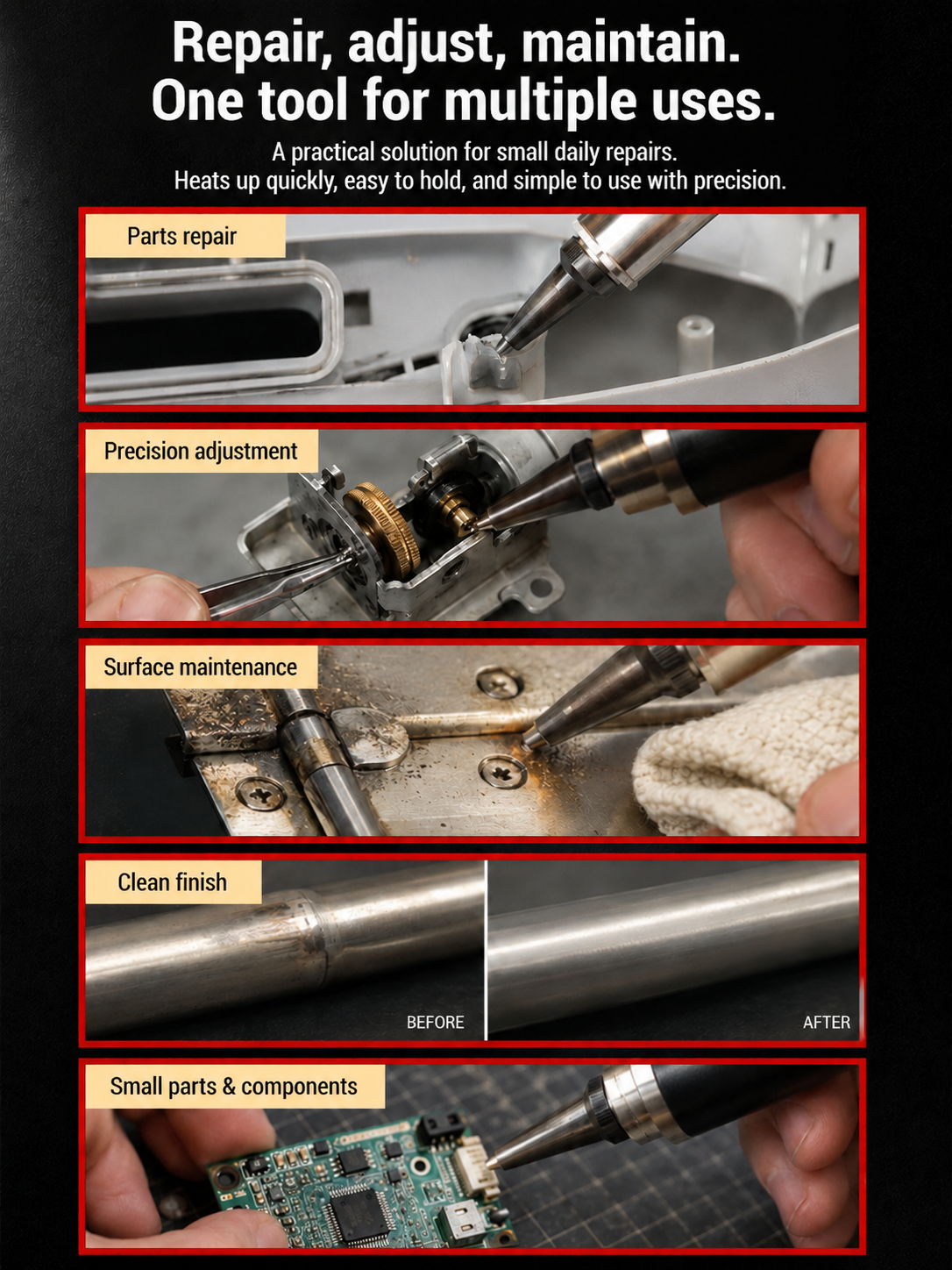 Repair, adjust, maintain.
One tool for multiple uses.

A practical solution for small daily repairs.
Heats up quickly, easy to hold, and simple to use with precision.

Parts repair

Precision adjustment

Surface maintenance

Clean finish

BEFORE

AFTER

Small parts & components