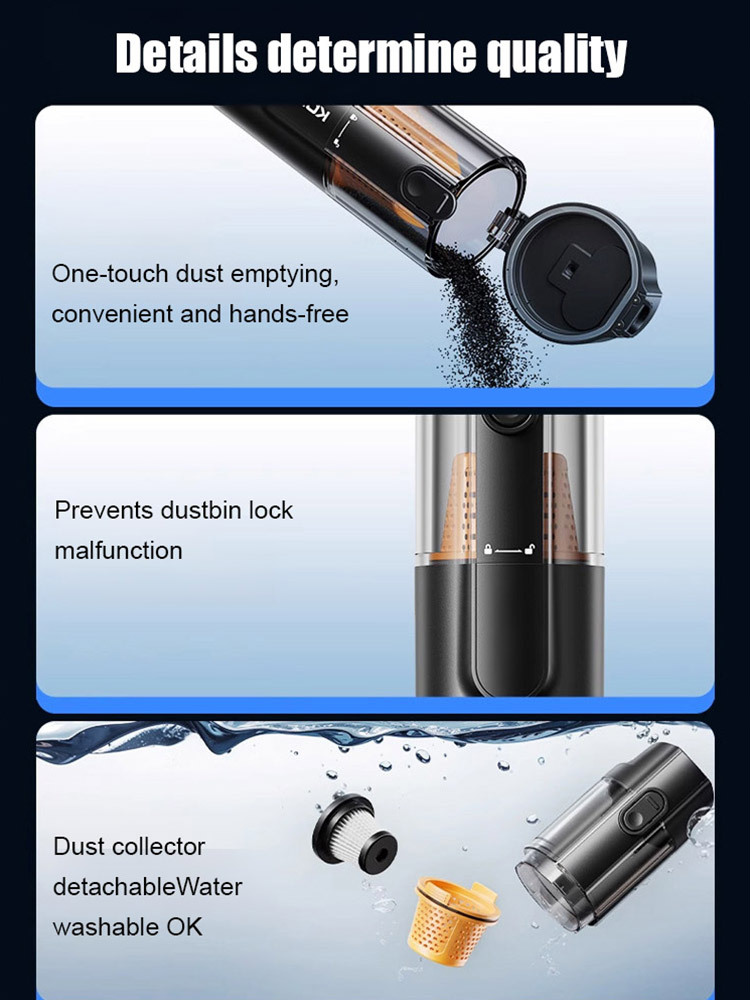 Details determine quality

One-touch dust emptying, convenient and hands-free

Prevents dustbin lock malfunction

Dust collector detachableWater washable OK