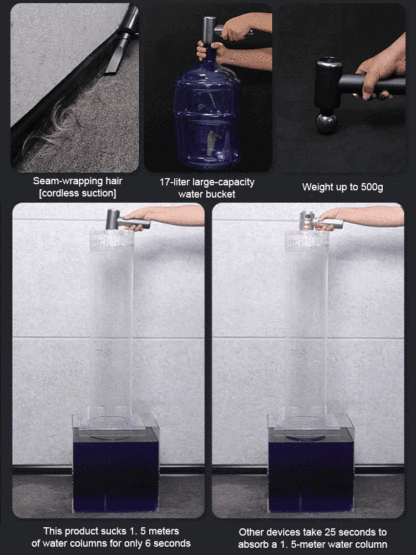 Seam-wrapping hair
[cordless suction]

17-liter large-capacity
water bucket

Weight up to 500g

This product sucks 1. 5 meters
of water columns for only 6 seconds

Other devices take 25 seconds to
absorb a 1. 5-meter water column