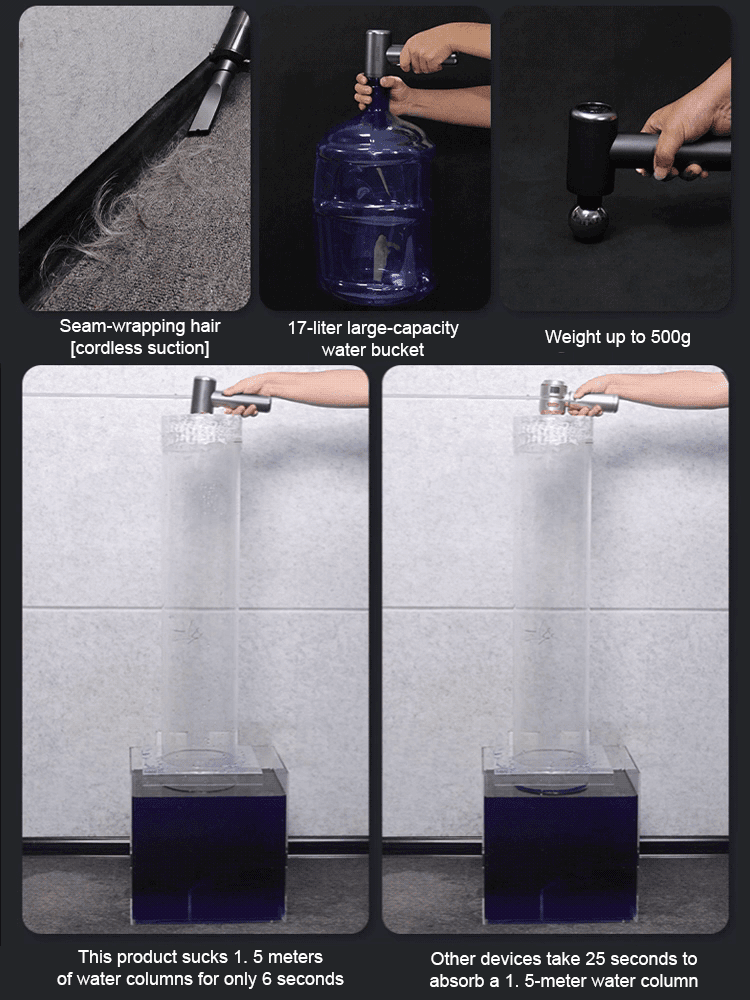 Seam-wrapping hair
[cordless suction]

17-liter large-capacity
water bucket

Weight up to 500g

This product sucks 1. 5 meters
of water columns for only 6 seconds

Other devices take 25 seconds to
absorb a 1. 5-meter water column