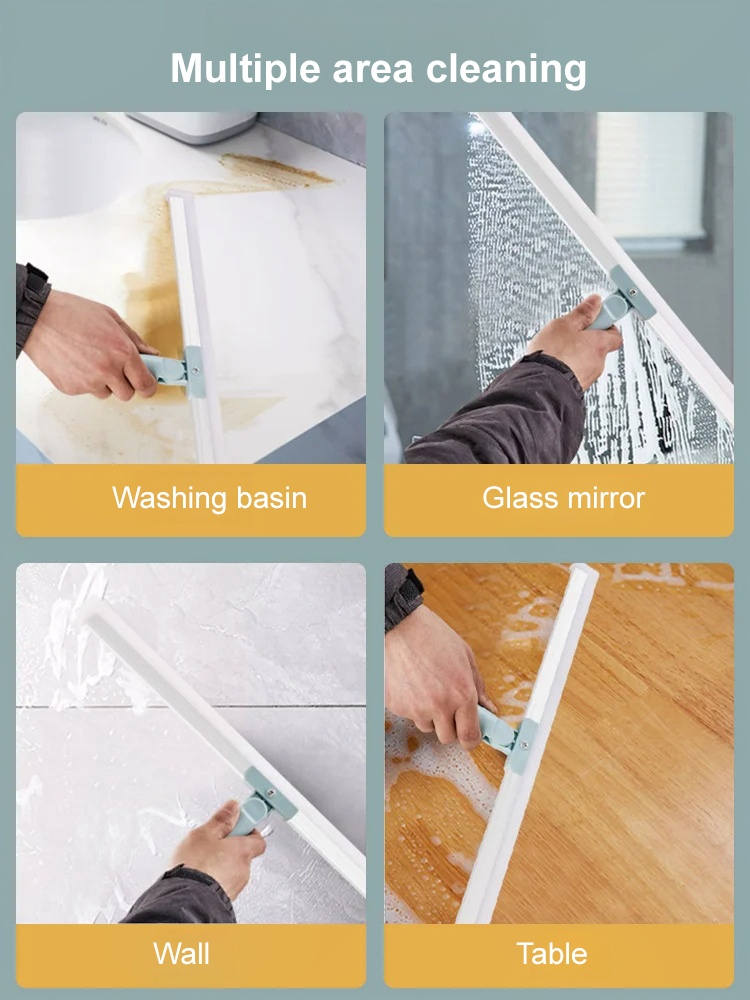 Multiple area cleaning

Washing basin

Glass mirror

Wall

Table