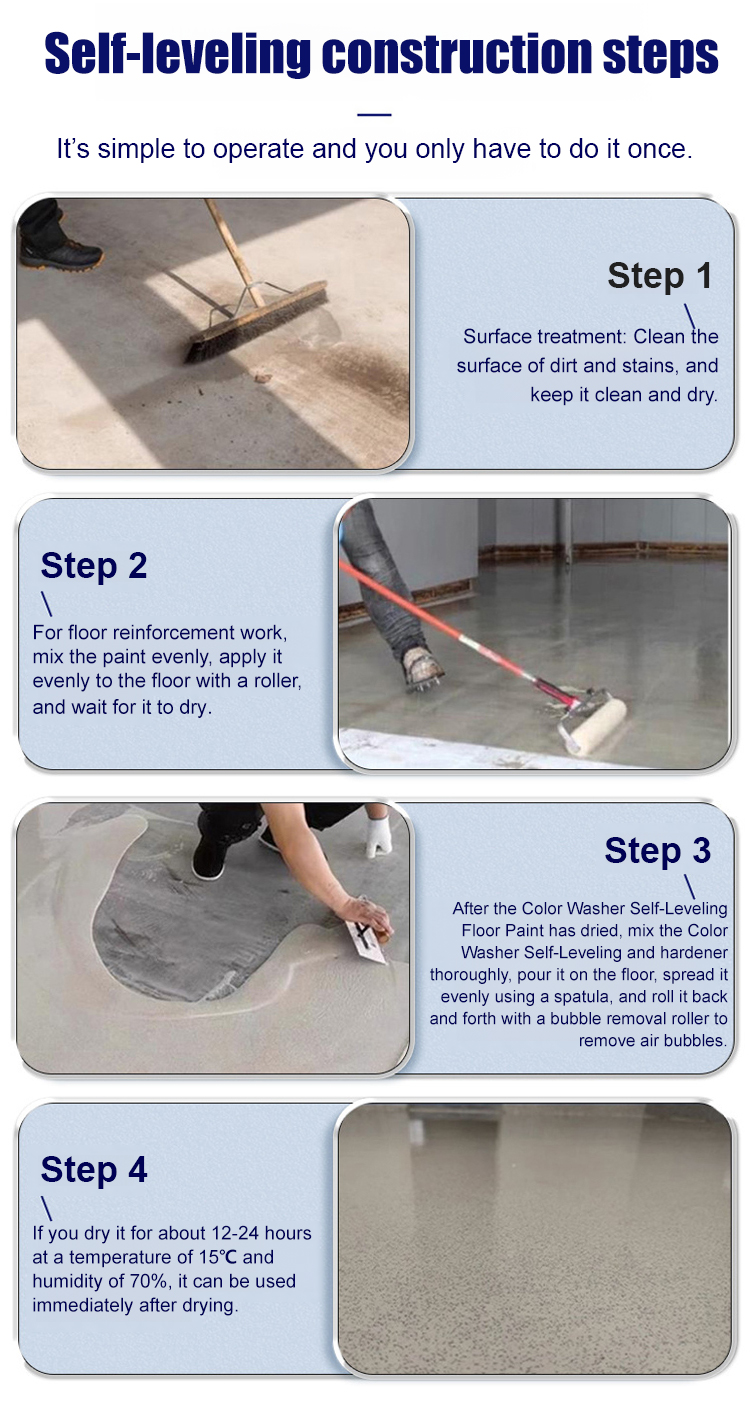 Self-leveling construction steps

It's simple to operate and you only have to do it once.

Step 1

Surface treatment: Clean the surface of dirt and stains, and keep it clean and dry.

Step 2

For floor reinforcement work, mix the paint evenly, apply it evenly to the floor with a roller, and wait for it to dry.

Step 3

After the Color Washer Self-Leveling Floor Paint has dried, mix the Color Washer Self-Leveling and hardener thoroughly, pour it on the floor, spread it evenly using a spatula, and roll it back and forth with a bubble removal roller to remove air bubbles.

Step 4

If you dry it for about 12-24 hours at a temperature of 15℃ and humidity of 70%, it can be used immediately after drying.