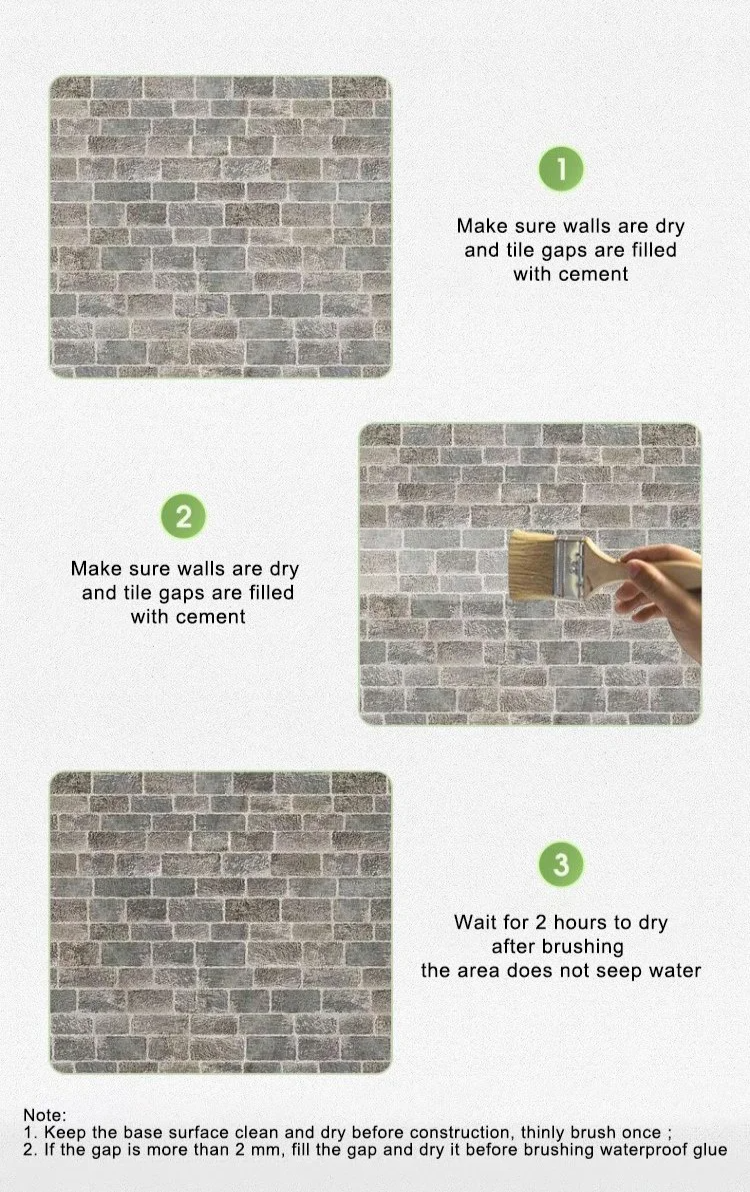 1

Make sure walls are dry and tile gaps are filled with cement

2

Make sure walls are dry and tile gaps are filled with cement

3

Wait for 2 hours to dry after brushing the area does not seep water

Note:
1. Keep the base surface clean and dry before construction, thinly brush once ;
2. If the gap is more than 2 mm, fill the gap and dry it before brushing waterproof glue