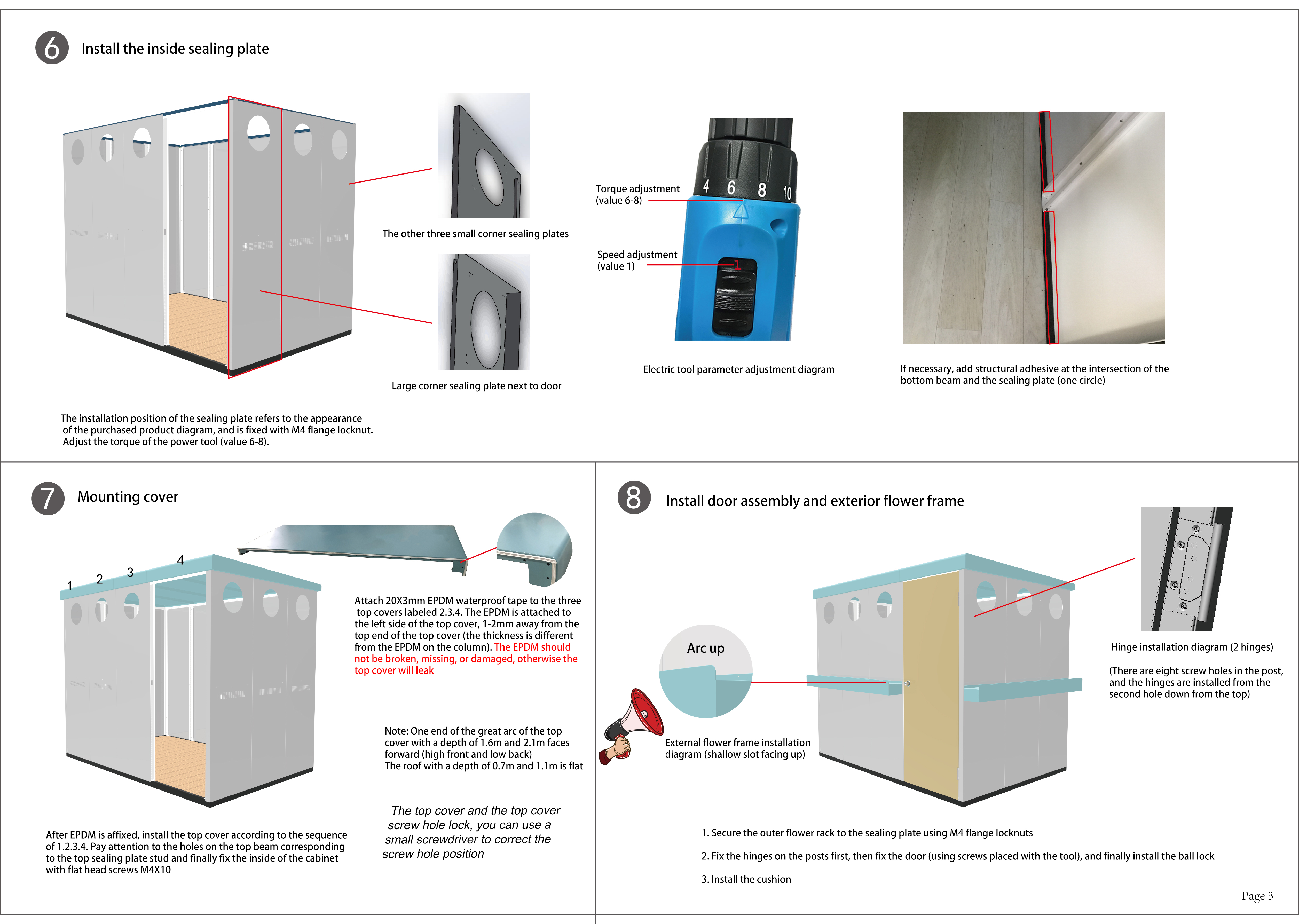 6 Install the inside sealing plate

The other three small corner sealing plates

Large corner sealing plate next to door

Torque adjustment (value 6-8)

4 6 8 10

Speed adjustment (value 1)

1

Electric tool parameter adjustment diagram

If necessary, add structural adhesive at the intersection of the bottom beam and the sealing plate (one circle)

The installation position of the sealing plate refers to the appearance of the purchased product diagram, and is fixed with M4 flange locknut. Adjust the torque of the power tool (value 6-8).

7 Mounting cover

1 2 3 4

Attach 20X3mm EPDM waterproof tape to the three top covers labeled 2.3.4. The EPDM is attached to the left side of the top cover, 1-2mm away from the top end of the top cover (the thickness is different from the EPDM on the column). The EPDM should not be broken, missing, or damaged, otherwise the top cover will leak

Note: One end of the great arc of the top cover with a depth of 1.6m and 2.1m faces forward (high front and low back)
The roof with a depth of 0.7m and 1.1m is flat

The top cover and the top cover screw hole lock, you can use a small screwdriver to correct the screw hole position

After EPDM is affixed, install the top cover according to the sequence of 1.2.3.4. Pay attention to the holes on the top beam corresponding to the top sealing plate stud and finally fix the inside of the cabinet with flat head screws M4X10

8 Install door assembly and exterior flower frame

Arc up

External flower frame installation diagram (shallow slot facing up)

Hinge installation diagram (2 hinges)

(There are eight screw holes in the post, and the hinges are installed from the second hole down from the top)

1. Secure the outer flower rack to the sealing plate using M4 flange locknuts

2. Fix the hinges on the posts first, then fix the door (using screws placed with the tool), and finally install the ball lock

3. Install the cushion

Page 3