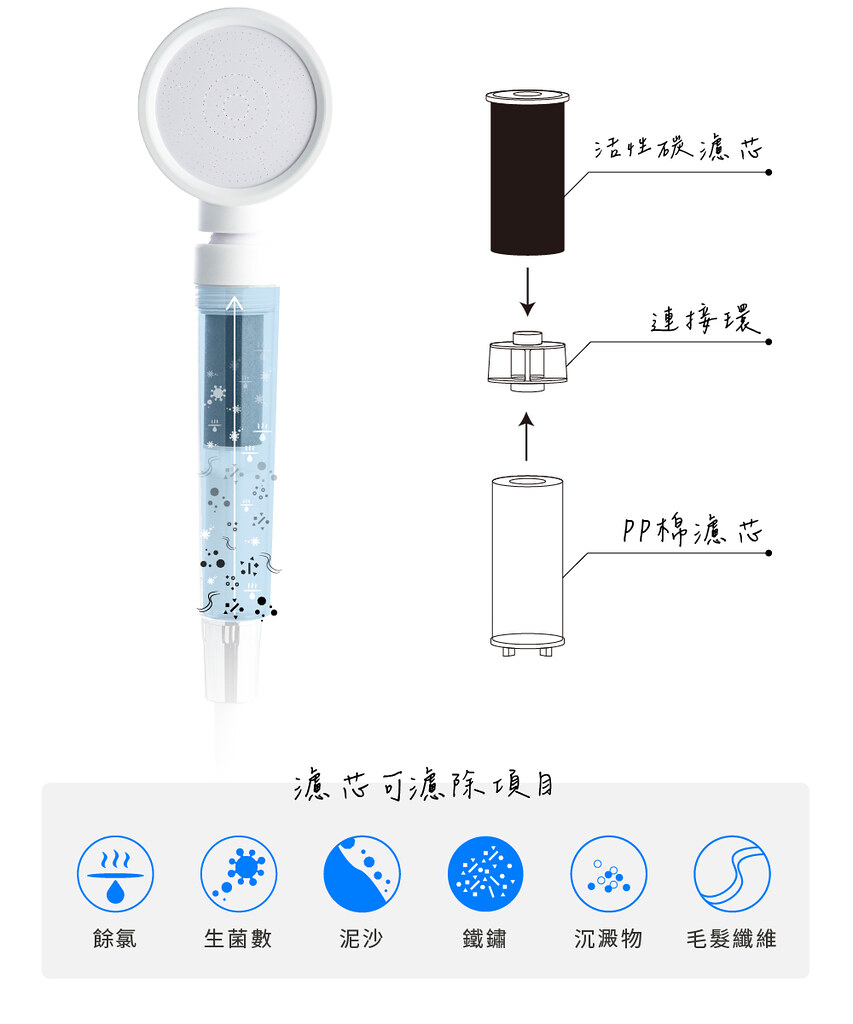 活性碳濾芯

連接環

PP棉濾芯

濾芯可濾除項目

餘氯

生菌數

泥沙

鐵鏽

沉澱物

毛髮纖維