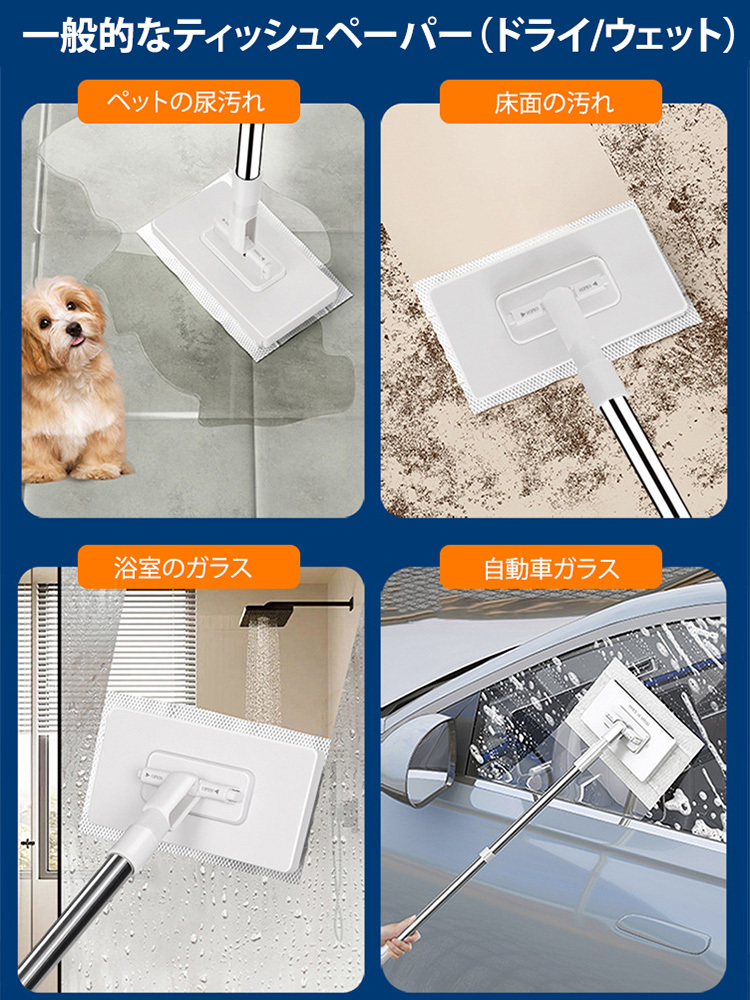 一般的なティッシュペーパー（ドライ/ウェット）

ペットの尿汚れ

床面の汚れ

浴室のガラス

自動車ガラス