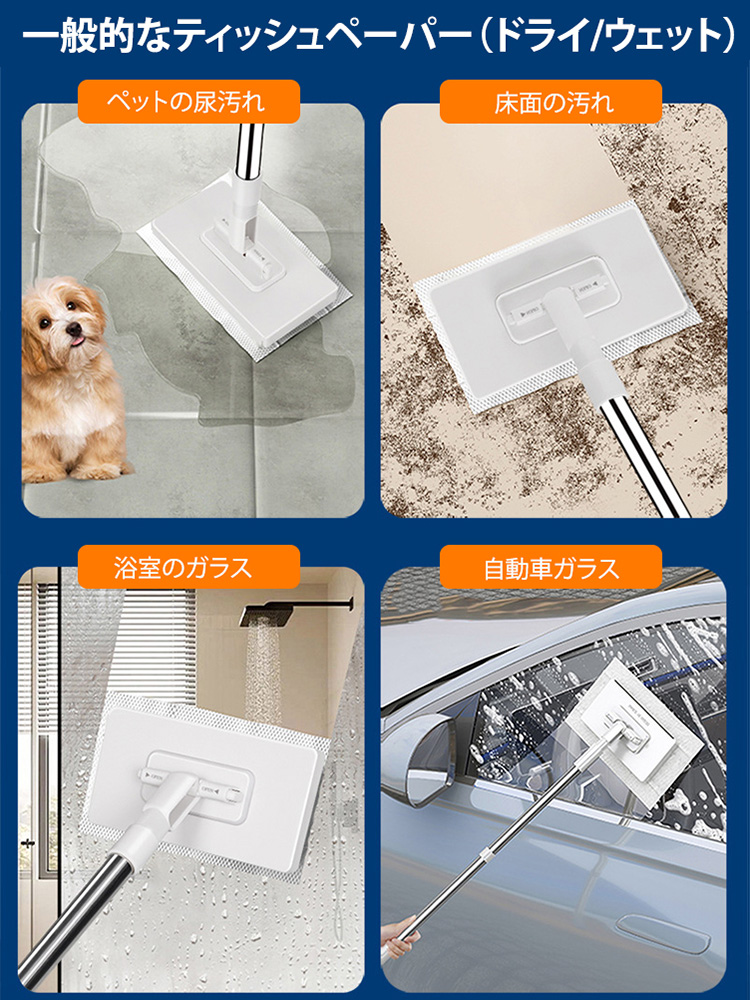 一般的なティッシュペーパー（ドライ/ウェット）

ペットの尿汚れ

床面の汚れ

浴室のガラス

自動車ガラス