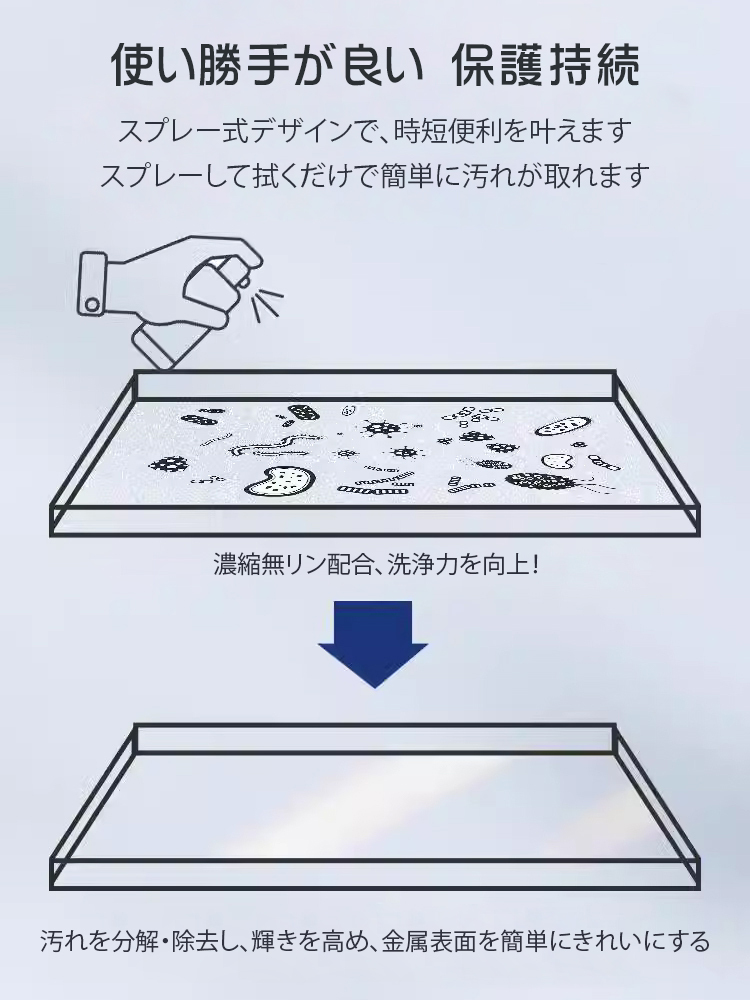 使い勝手が良い 保護持続

スプレー式デザインで、時短便利を叶えます
スプレーして拭くだけで簡単に汚れが取れます

濃縮無リン配合、洗浄力を向上！

汚れを分解・除去し、輝きを高め、金属表面を簡単にきれいにする