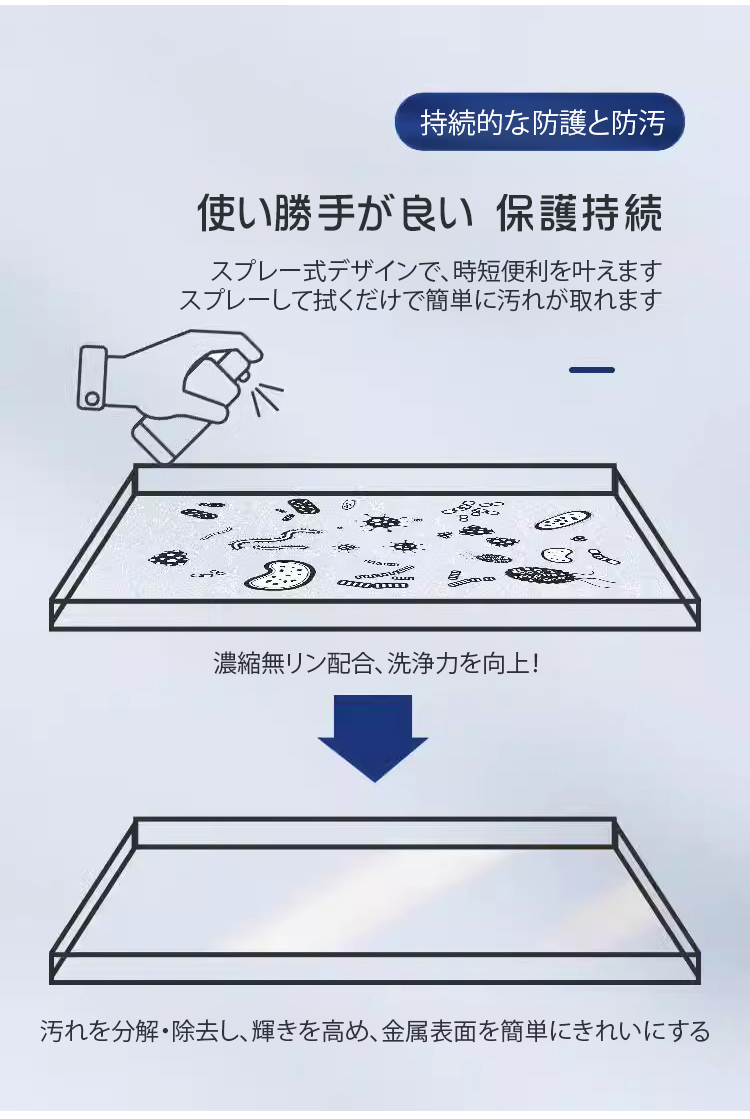 持続的な防護と防汚

使い勝手が良い 保護持続

スプレー式デザインで、時短便利を叶えます
スプレーして拭くだけで簡単に汚れが取れます

濃縮無リン配合、洗浄力を向上!

汚れを分解・除去し、輝きを高め、金属表面を簡単にきれいにする