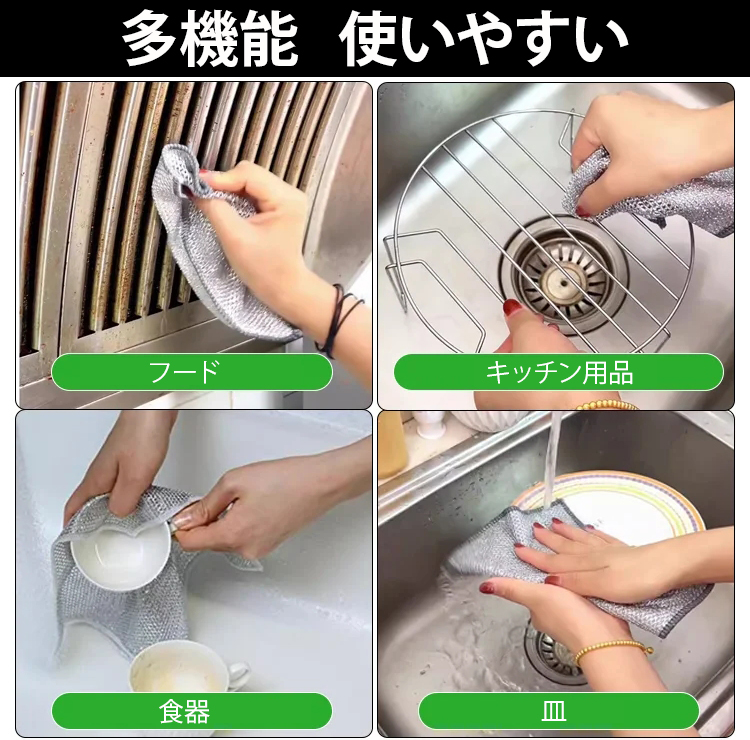 多機能　使いやすい

フード

キッチン用品

食器

皿