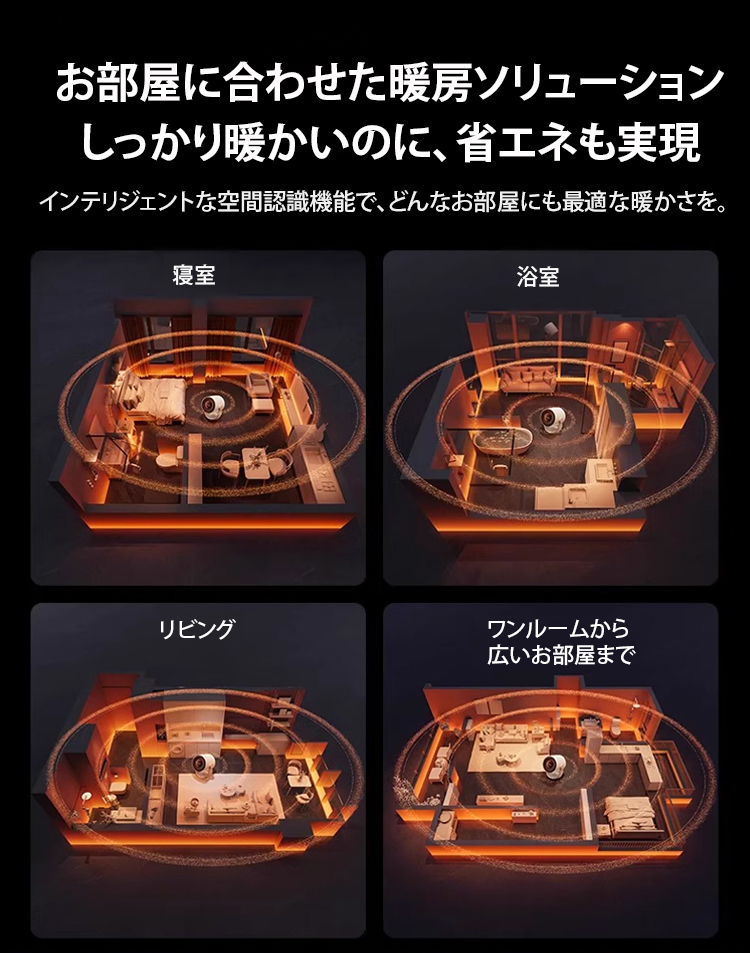 お部屋に合わせた暖房ソリューション
しっかり暖かいのに、省エネも実現

インテリジェントな空間認識機能で、どんなお部屋にも最適な暖かさを。

寝室

浴室

リビング

ワンルームから
広いお部屋まで