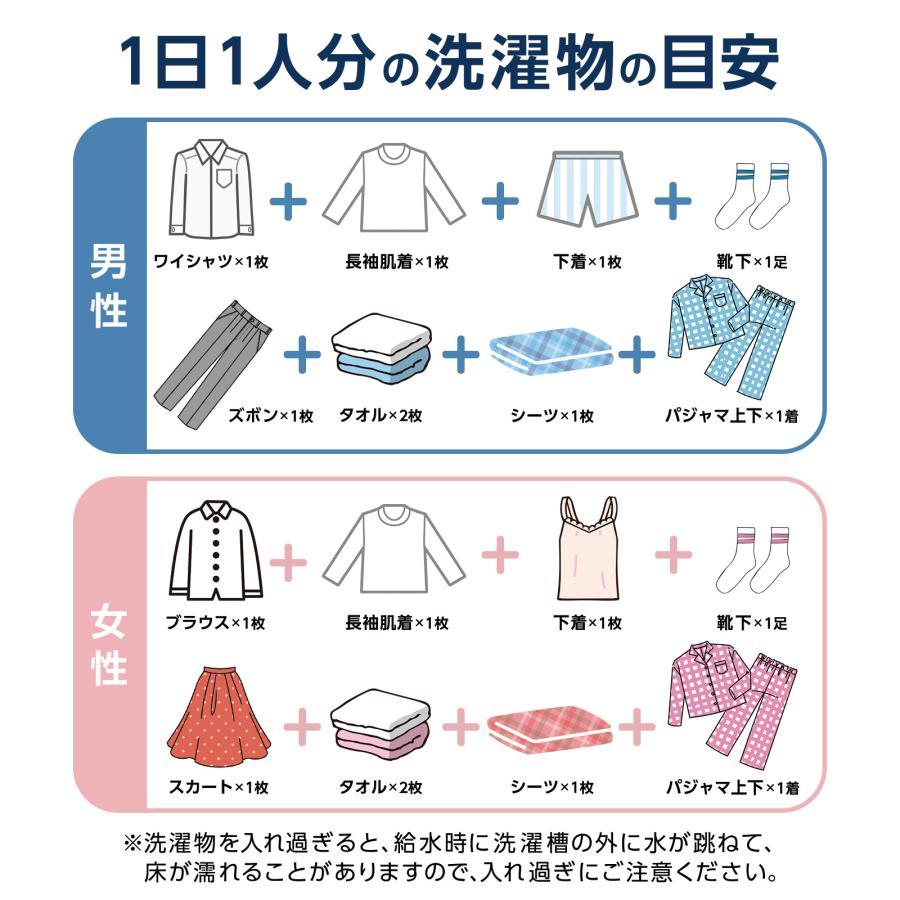 1日1人分の洗濯物の目安

男性

ワイシャツ×1枚 + 長袖肌着×1枚 + 下着×1枚 + 靴下×1足

ズボン×1枚 + タオル×2枚 + シーツ×1枚 + パジャマ上下×1着

女性

ブラウス×1枚 + 長袖肌着×1枚 + 下着×1枚 + 靴下×1足

スカート×1枚 + タオル×2枚 + シーツ×1枚 + パジャマ上下×1着

※洗濯物を入れ過ぎると、給水時に洗濯槽の外に水が跳ねて、床が濡れることがありますので、入れ過ぎにご注意ください。