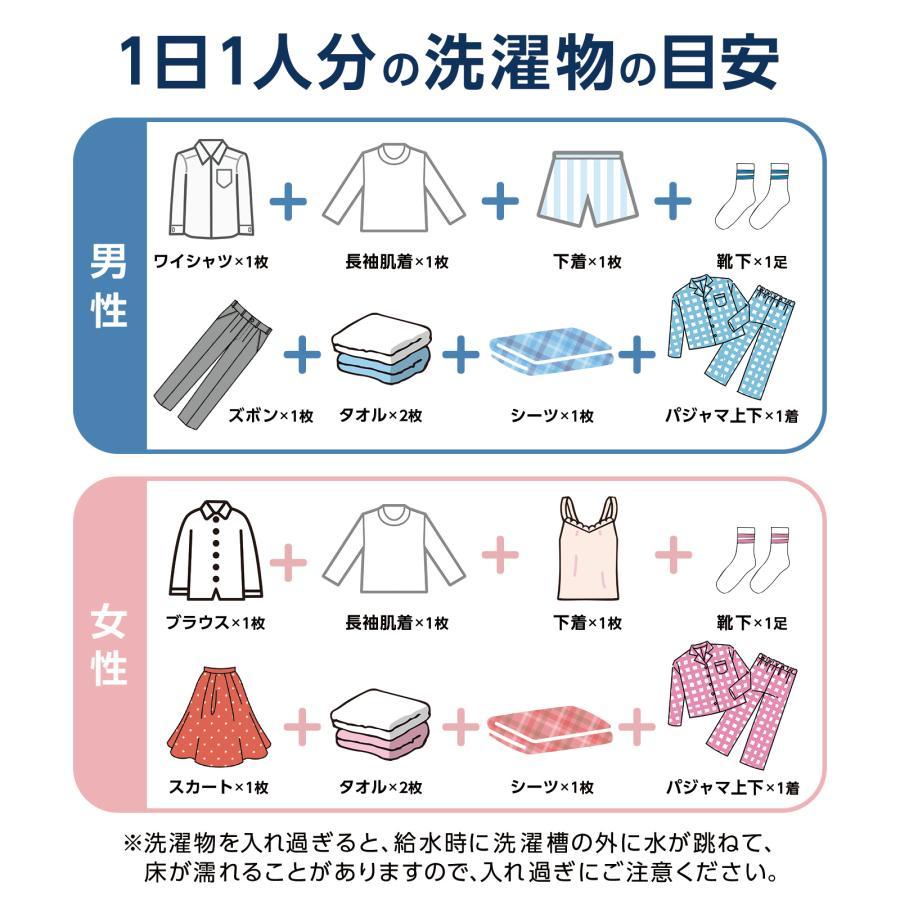 1日1人分の洗濯物の目安

男性

ワイシャツ×1枚 + 長袖肌着×1枚 + 下着×1枚 + 靴下×1足

ズボン×1枚 + タオル×2枚 + シーツ×1枚 + パジャマ上下×1着

女性

ブラウス×1枚 + 長袖肌着×1枚 + 下着×1枚 + 靴下×1足

スカート×1枚 + タオル×2枚 + シーツ×1枚 + パジャマ上下×1着

※洗濯物を入れ過ぎると、給水時に洗濯槽の外に水が跳ねて、床が濡れることがありますので、入れ過ぎにご注意ください。