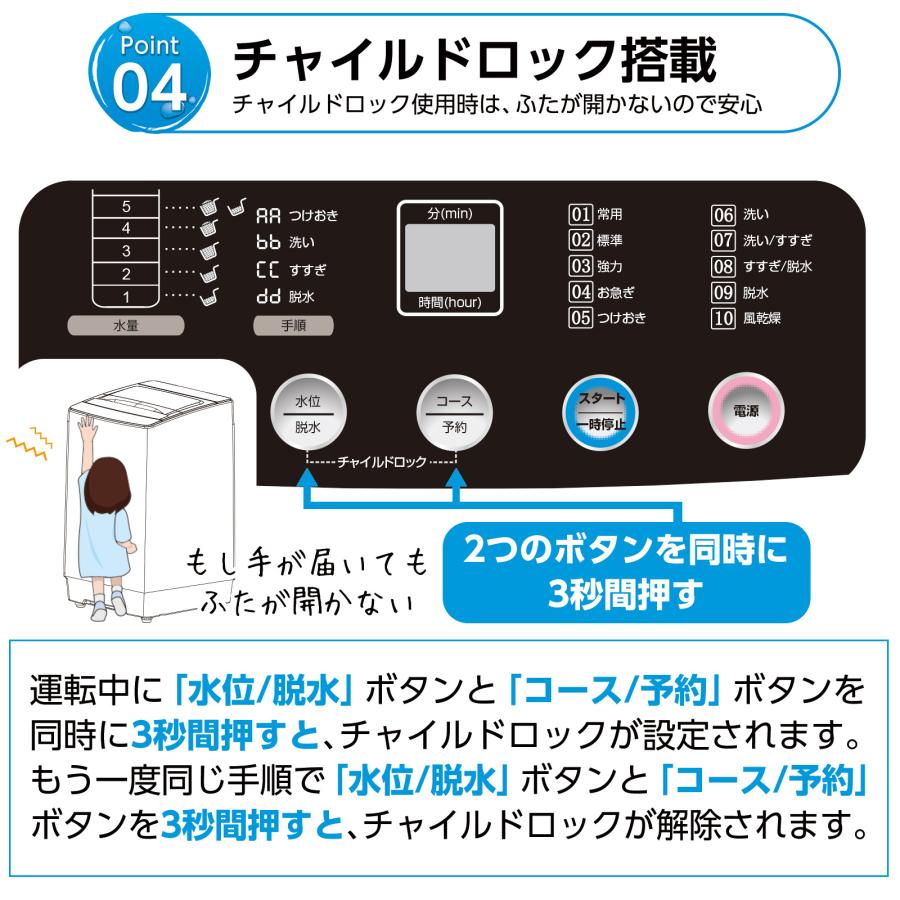 Point 04
チャイルドロック搭載
チャイルドロック使用時は、ふたが開かないので安心

5
4
3
2
1
水量

AA つけおき
bb 洗い
CC すすぎ
dd 脱水
手順

分(min)
時間(hour)

01 常用
02 標準
03 強力
04 お急ぎ
05 つけおき
06 洗い
07 洗い/すすぎ
08 すすぎ/脱水
09 脱水
10 風乾燥

水位
脱水
コース
予約
スタート
一時停止
電源

チャイルドロック

もし手が届いても ふたが開かない

2つのボタンを同時に 3秒間押す

運転中に「水位/脱水」ボタンと「コース/予約」ボタンを同時に3秒間押すと、チャイルドロックが設定されます。もう一度同じ手順で「水位/脱水」ボタンと「コース/予約」ボタンを3秒間押すと、チャイルドロックが解除されます。