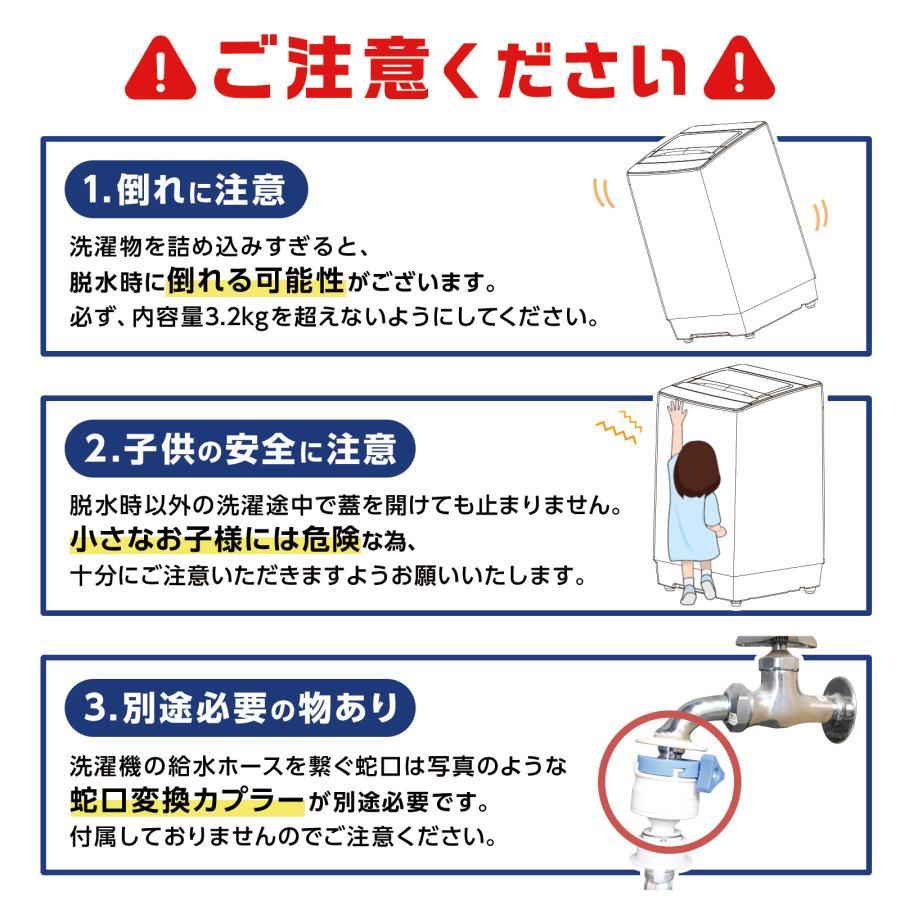 ご注意ください

1.倒れに注意

洗濯物を詰め込みすぎると、
脱水時に倒れる可能性がございます。
必ず、内容量3.2kgを超えないようにしてください。

2.子供の安全に注意

脱水時以外の洗濯途中で蓋を開けても止まりません。
小さなお子様には危険な為、
十分にご注意いただきますようお願いいたします。

3.別途必要の物あり

洗濯機の給水ホースを繋ぐ蛇口は写真のような
蛇口変換カプラーが別途必要です。
付属しておりませんのでご注意ください。