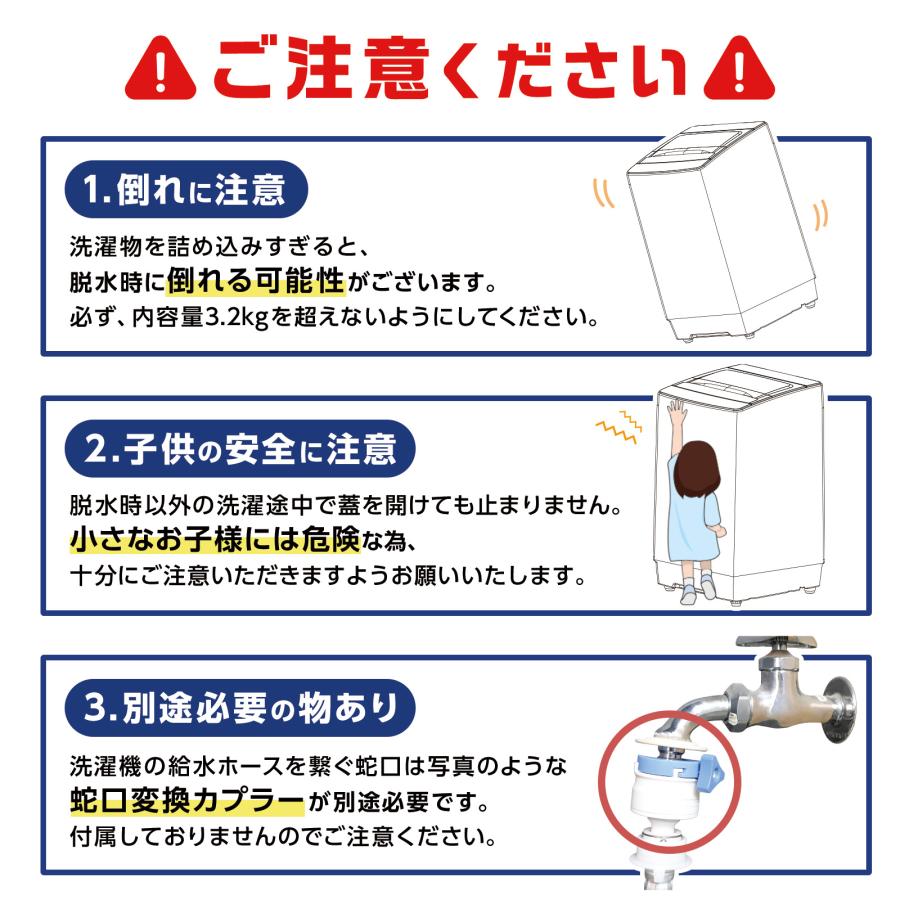 ご注意ください

1.倒れに注意

洗濯物を詰め込みすぎると、
脱水時に倒れる可能性がございます。
必ず、内容量3.2kgを超えないようにしてください。

2.子供の安全に注意

脱水時以外の洗濯途中で蓋を開けても止まりません。
小さなお子様には危険な為、
十分にご注意いただきますようお願いいたします。

3.別途必要の物あり

洗濯機の給水ホースを繋ぐ蛇口は写真のような
蛇口変換カプラーが別途必要です。
付属しておりませんのでご注意ください。