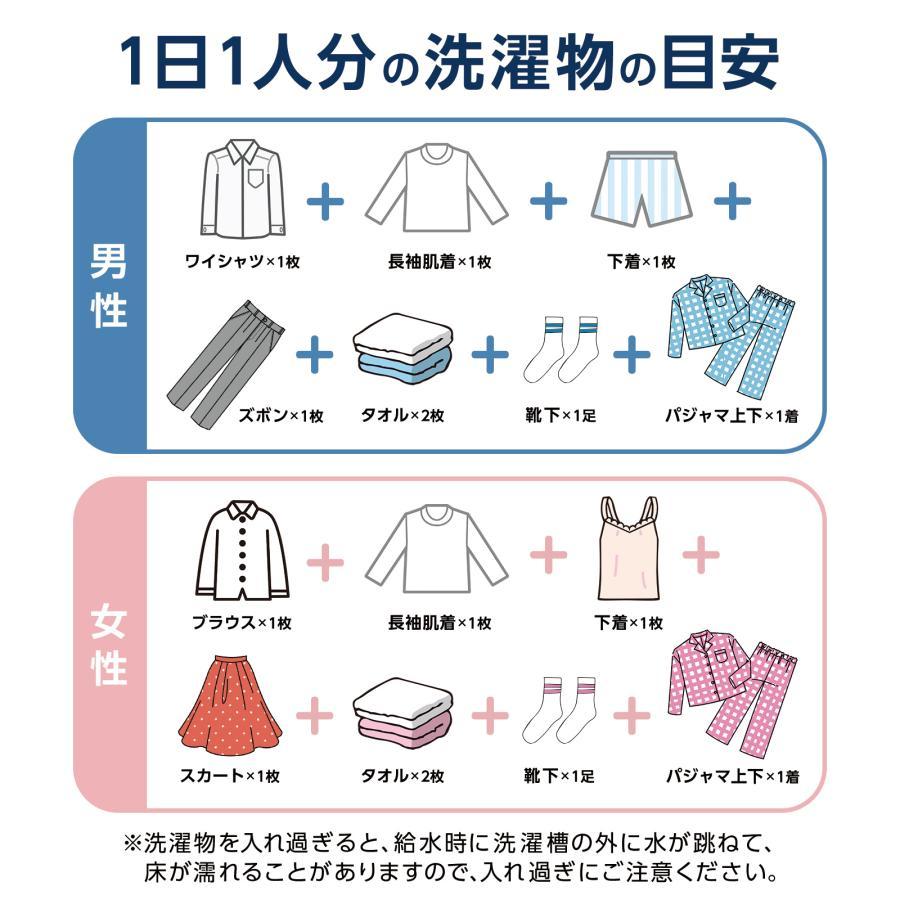 1日1人分の洗濯物の目安

男性

ワイシャツ×1枚 + 長袖肌着×1枚 + 下着×1枚 +

ズボン×1枚 + タオル×2枚 + 靴下×1足 + パジャマ上下×1着

女性

ブラウス×1枚 + 長袖肌着×1枚 + 下着×1枚 +

スカート×1枚 + タオル×2枚 + 靴下×1足 + パジャマ上下×1着

※洗濯物を入れ過ぎると、給水時に洗濯槽の外に水が跳ねて、床が濡れることがありますので、入れ過ぎにご注意ください。