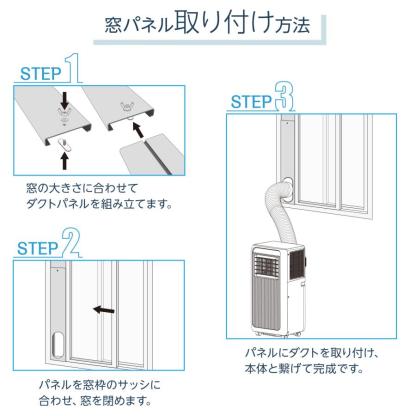 窓パネル取り付け方法

STEP 1

窓の大きさに合わせて
ダクトパネルを組み立てます。

STEP 2

パネルを窓枠のサッシに
合わせ、窓を閉めます。

STEP 3

パネルにダクトを取り付け、
本体と繋げて完成です。