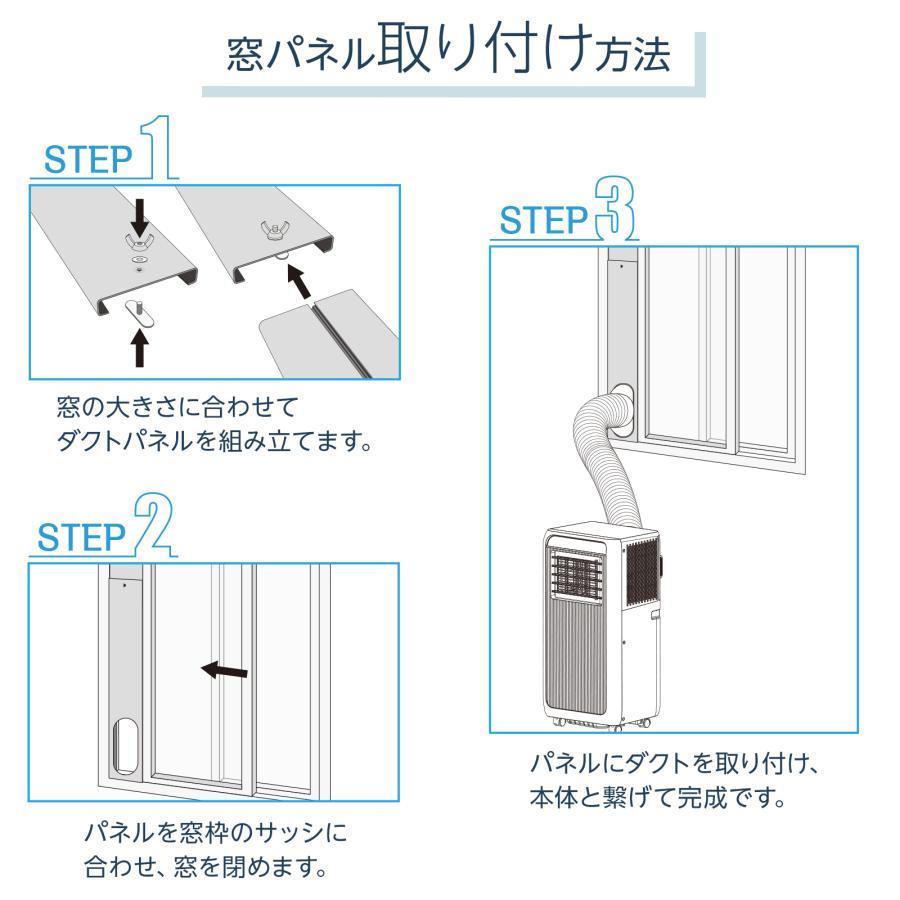 窓パネル取り付け方法

STEP 1

窓の大きさに合わせて
ダクトパネルを組み立てます。

STEP 2

パネルを窓枠のサッシに
合わせ、窓を閉めます。

STEP 3

パネルにダクトを取り付け、
本体と繋げて完成です。