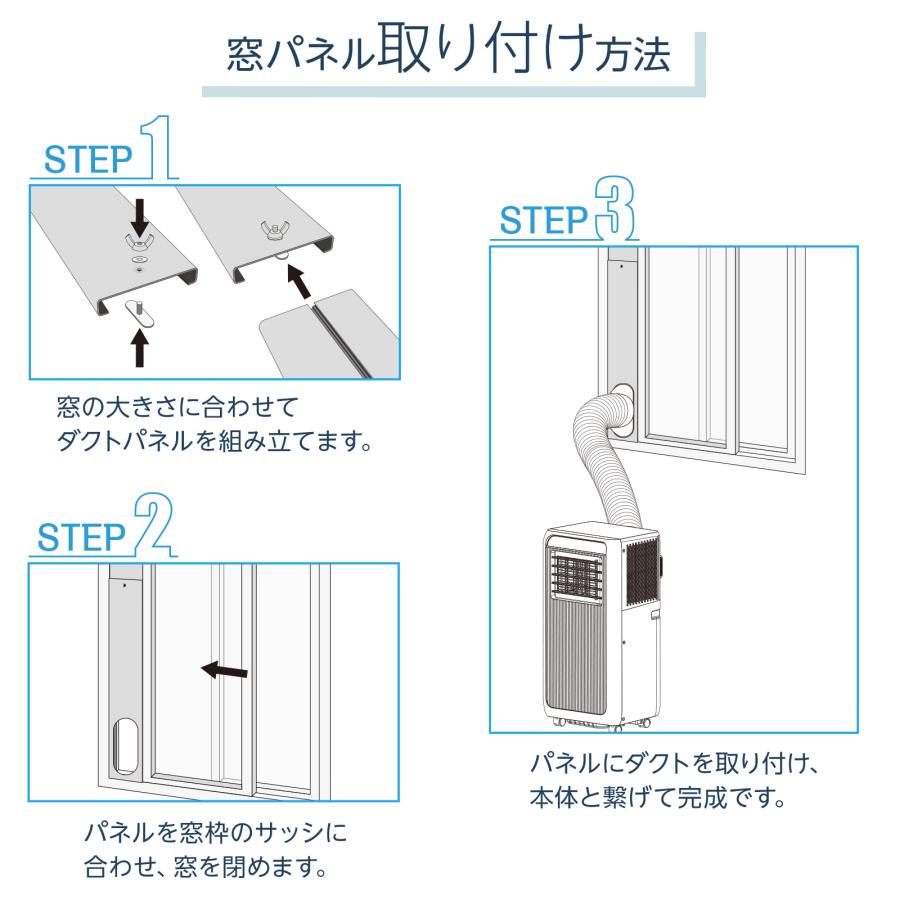 窓パネル取り付け方法

STEP 1

窓の大きさに合わせて
ダクトパネルを組み立てます。

STEP 2

パネルを窓枠のサッシに
合わせ、窓を閉めます。

STEP 3

パネルにダクトを取り付け、
本体と繋げて完成です。